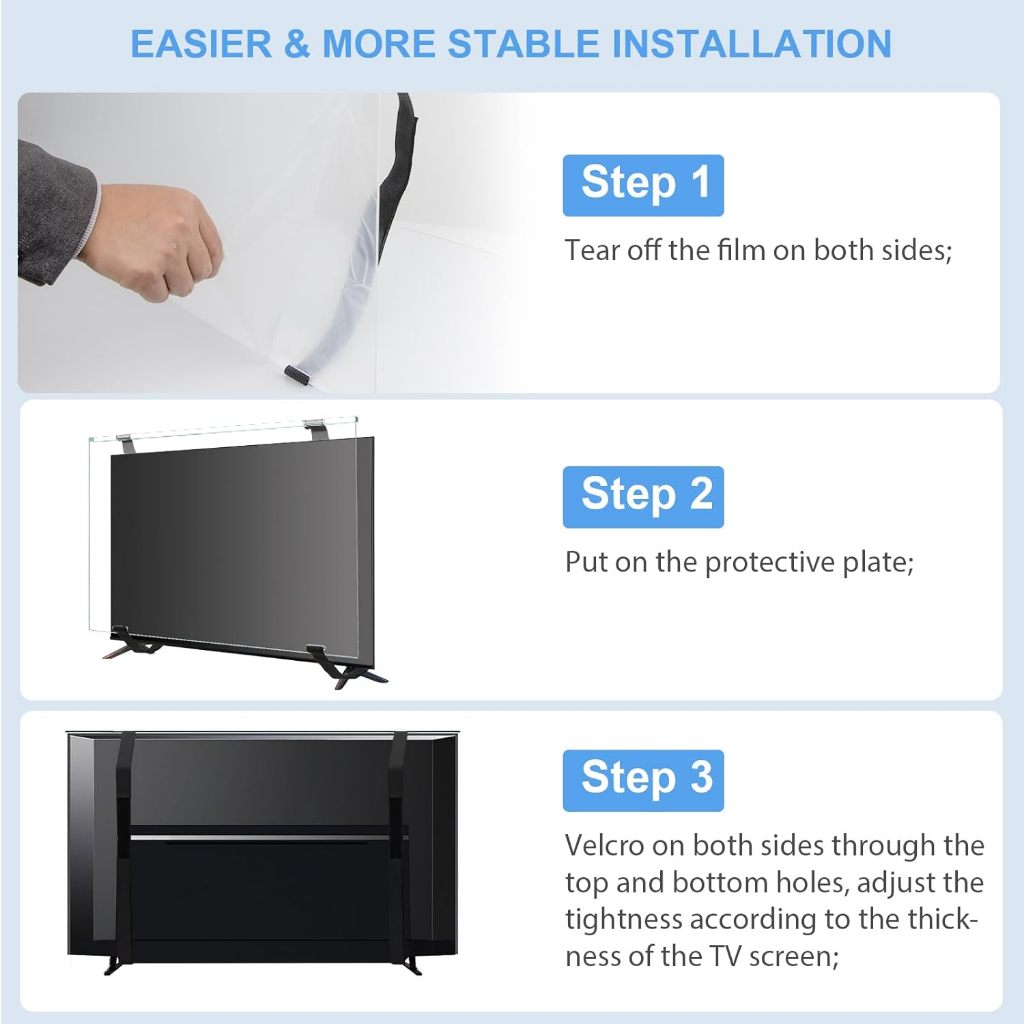 EASIER & MORE STABLE INSTALLATION

Step 1

Tear off the film on both sides;

Step 2

Put on the protective plate;

Step 3

Velcro on both sides through the top and bottom holes, adjust the tightness according to the thickness of the TV screen;