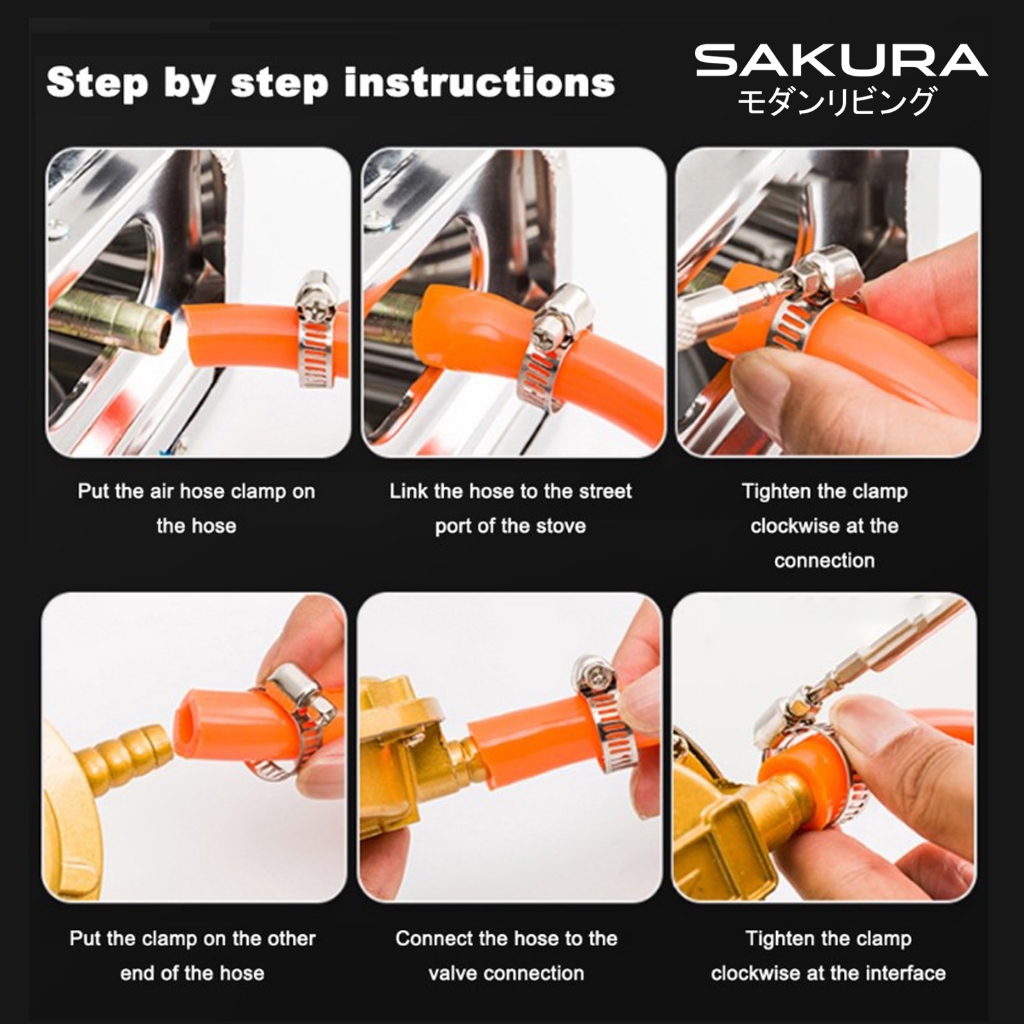 Step by step instructions

SAKURA
モダンリビング

Put the air hose clamp on the hose

Link the hose to the street port of the stove

Tighten the clamp clockwise at the connection

Put the clamp on the other end of the hose

Connect the hose to the valve connection

Tighten the clamp clockwise at the interface