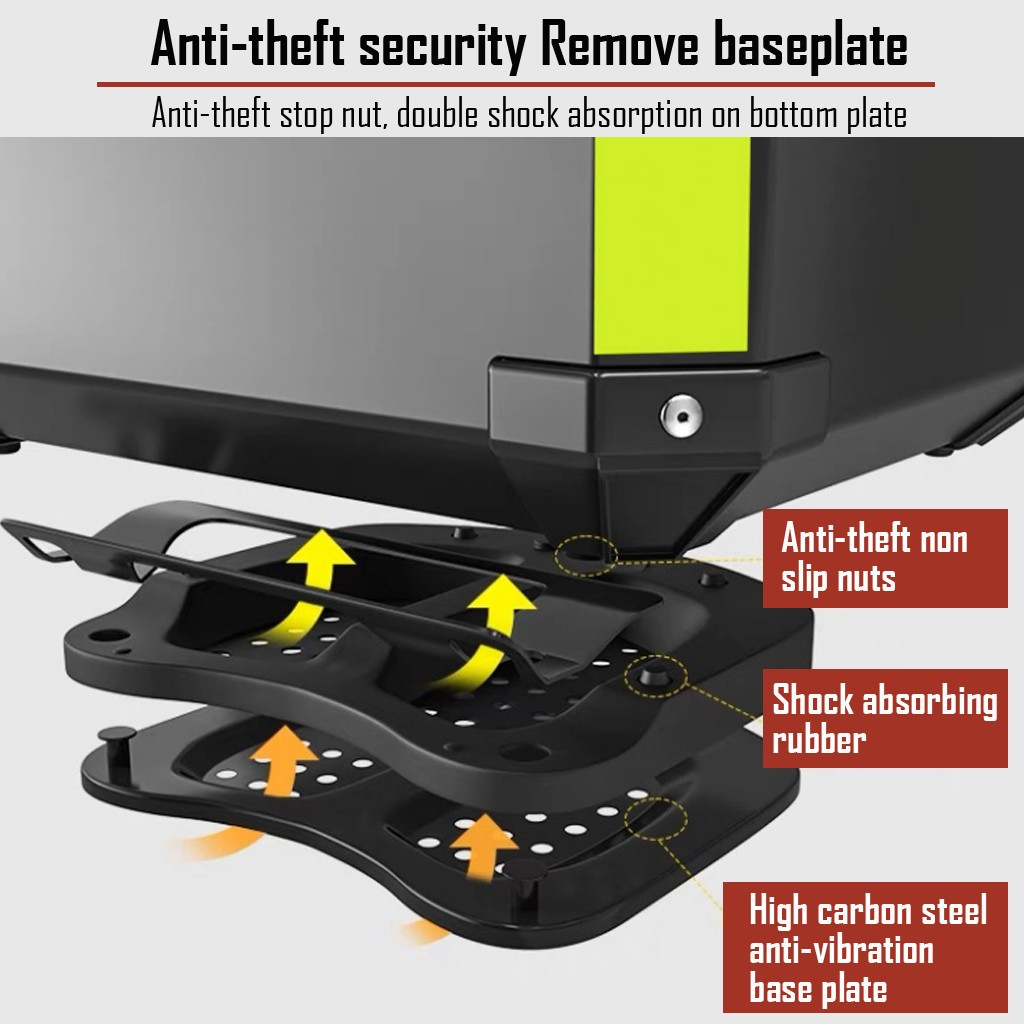 Anti-theft security Remove baseplate

Anti-theft stop nut, double shock absorption on bottom plate

Anti-theft non slip nuts

Shock absorbing rubber

High carbon steel anti-vibration base plate