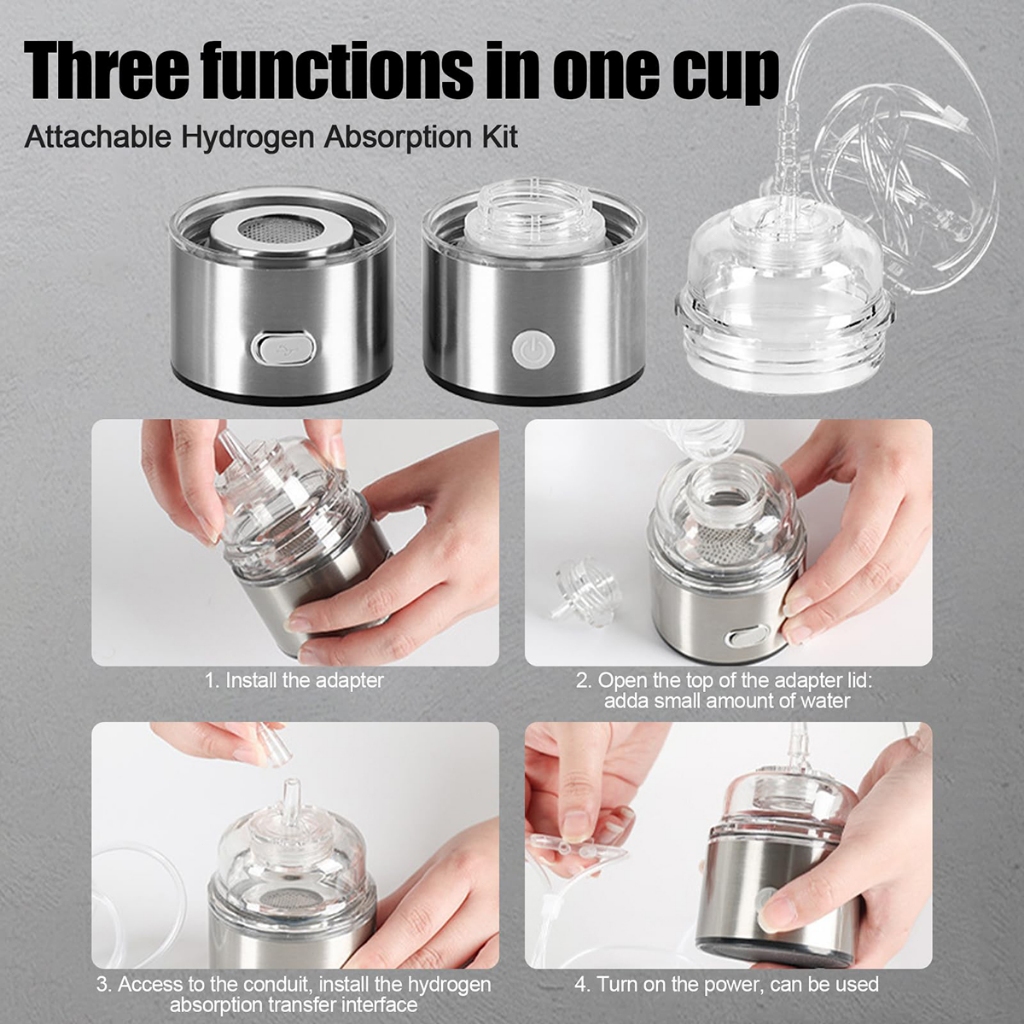 Three functions in one cup

Attachable Hydrogen Absorption Kit

1. Install the adapter

2. Open the top of the adapter lid: adda small amount of water

3. Access to the conduit, install the hydrogen absorption transfer interface

4. Turn on the power, can be used