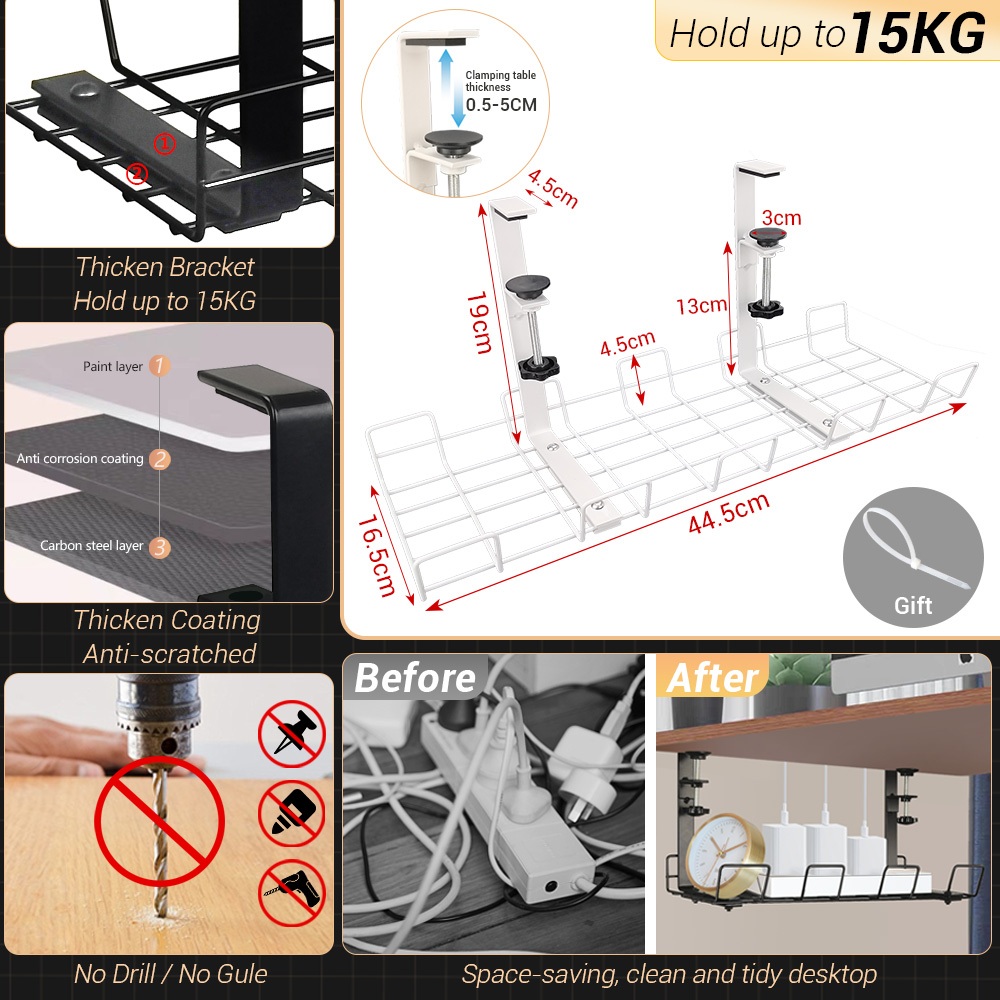 ①
②

Thicken Bracket
Hold up to 15KG

Paint layer 1
Anti corrosion coating 2
Carbon steel layer 3

Thicken Coating
Anti-scratched

No Drill / No Gule

Hold up to 15KG

Clamping table thickness
0.5-5CM

4.5cm
3cm
19cm
13cm
4.5cm
16.5cm
44.5cm

Gift

Before
After

Space-saving, clean and tidy desktop