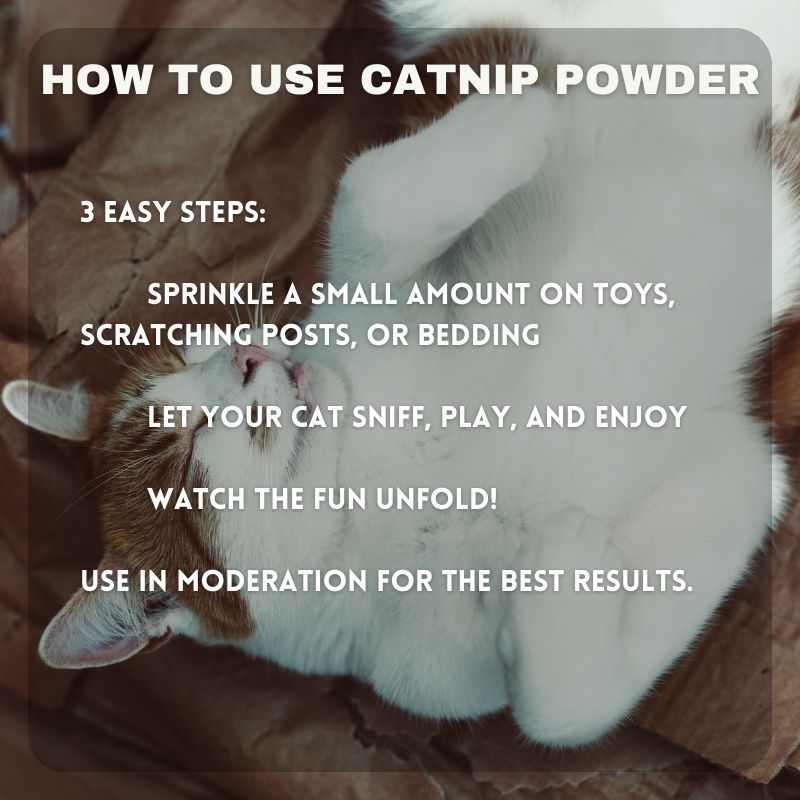 HOW TO USE CATNIP POWDER

3 EASY STEPS:

SPRINKLE A SMALL AMOUNT ON TOYS, SCRATCHING POSTS, OR BEDDING

LET YOUR CAT SNIFF, PLAY, AND ENJOY

WATCH THE FUN UNFOLD!

USE IN MODERATION FOR THE BEST RESULTS.