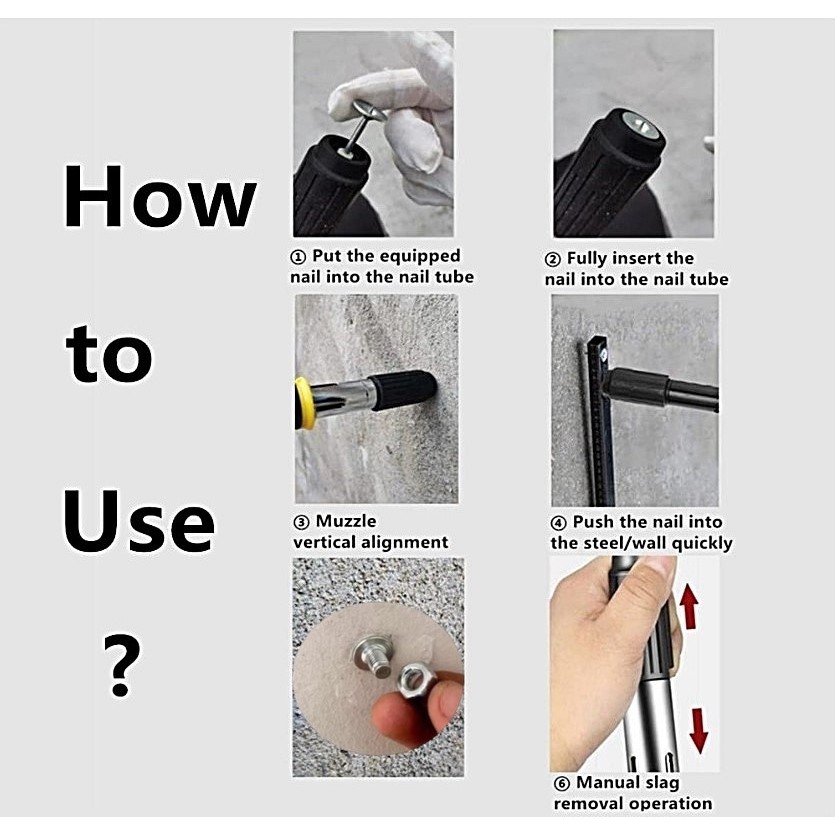 How

to

Use

?

① Put the equipped nail into the nail tube

② Fully insert the nail into the nail tube

③ Muzzle vertical alignment

④ Push the nail into the steel/wall quickly

⑥ Manual slag removal operation