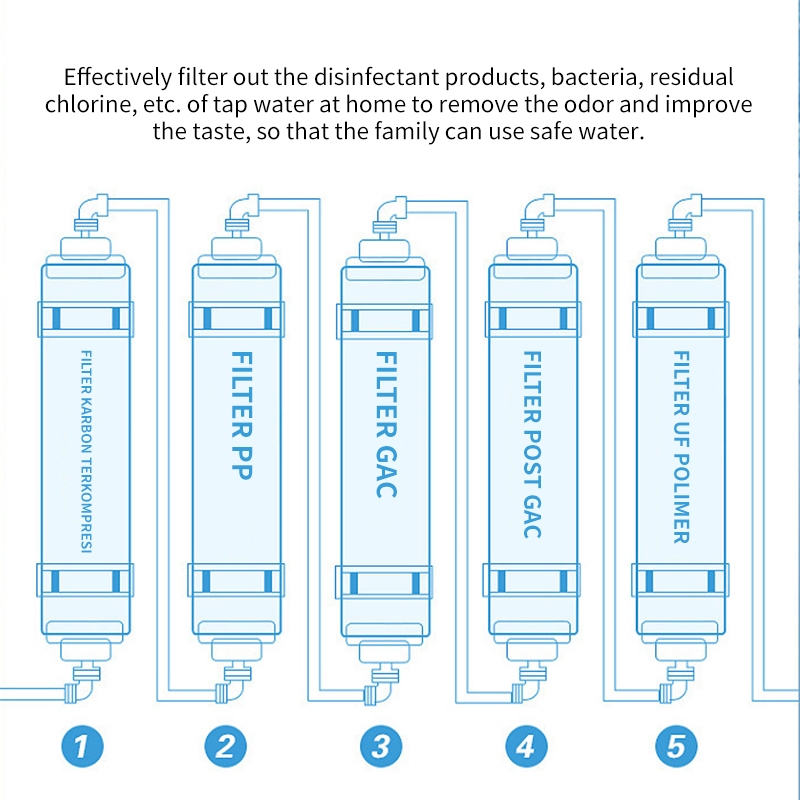 Effectively filter out the disinfectant products, bacteria, residual chlorine, etc. of tap water at home to remove the odor and improve the taste, so that the family can use safe water.

FILTER KARBON TERKOMPRESI

FILTER PP

FILTER GAC

FILTER POST GAC

FILTER UF POLIMER

1

2

3

4

5