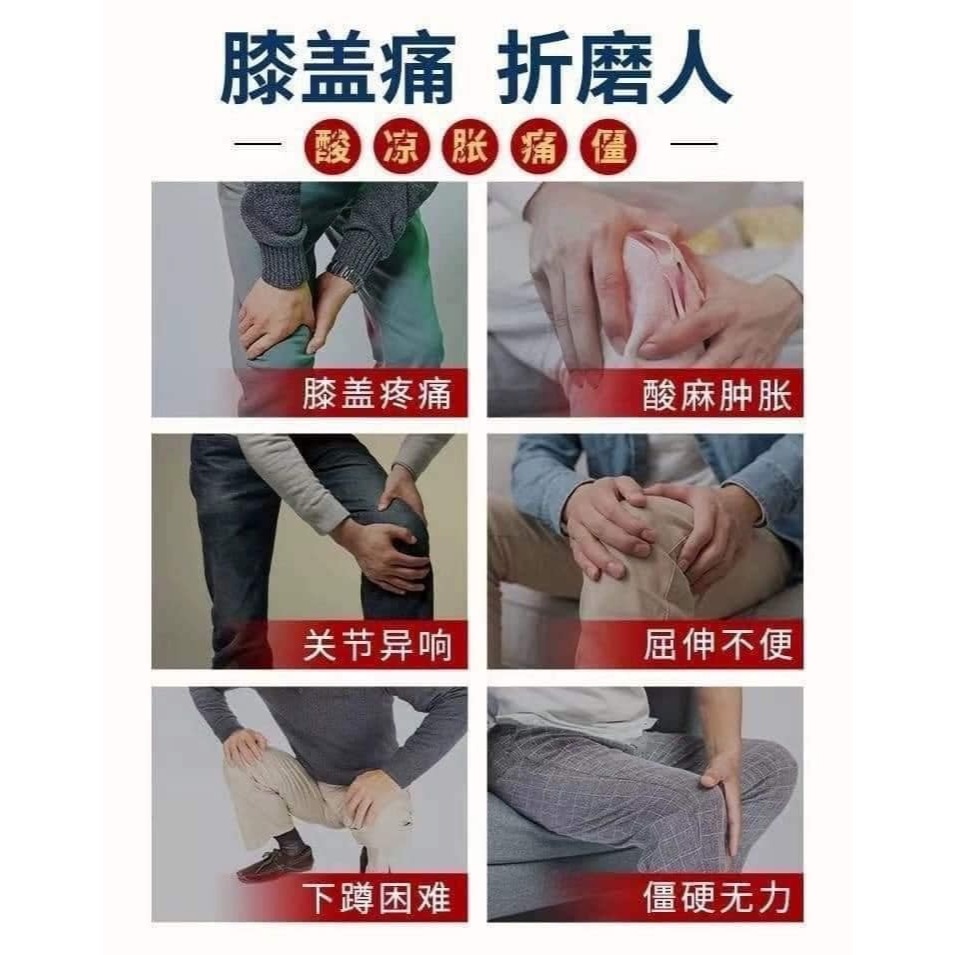 膝盖痛 折磨人

酸 凉 胀 痛 僵

膝盖疼痛

酸麻肿胀

关节异响

屈伸不便

下蹲困难

僵硬无力