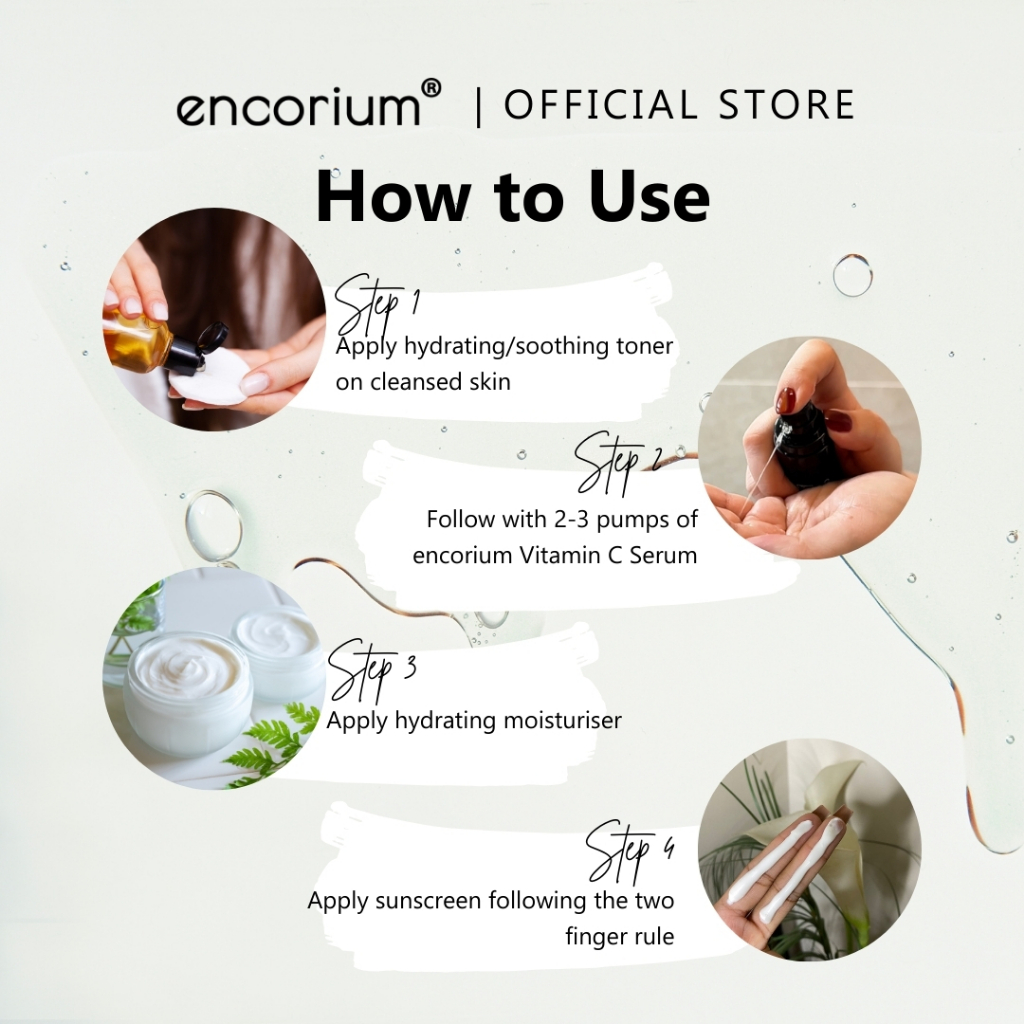 encorium® | OFFICIAL STORE

How to Use

Step 1
Apply hydrating/soothing toner on cleansed skin

Step 2
Follow with 2-3 pumps of encorium Vitamin C Serum

Step 3
Apply hydrating moisturiser

Step 4
Apply sunscreen following the two finger rule