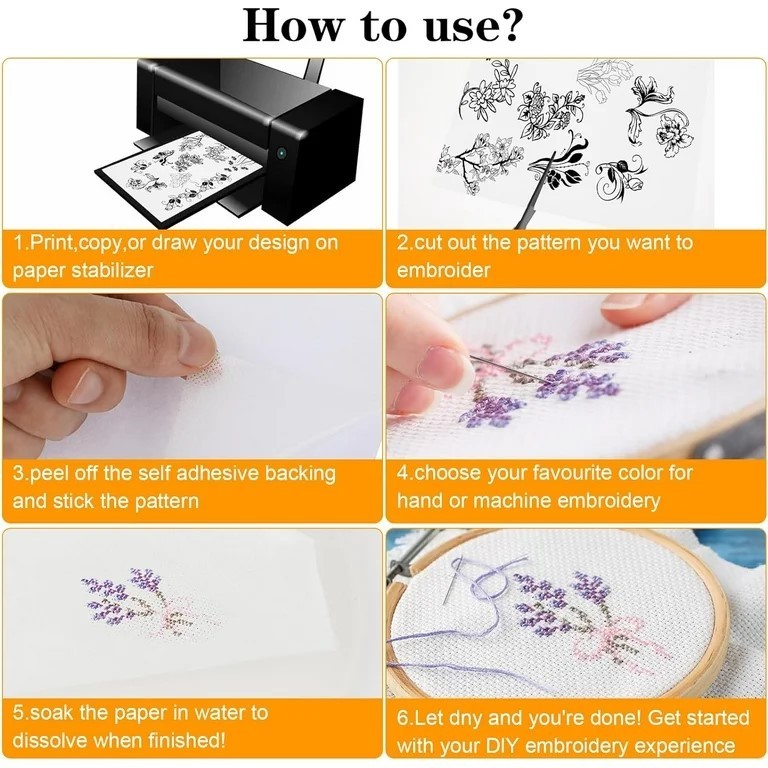 How to use?

1.Print,copy,or draw your design on paper stabilizer

2.cut out the pattern you want to embroider

3.peel off the self adhesive backing and stick the pattern

4.choose your favourite color for hand or machine embroidery

5.soak the paper in water to dissolve when finished!

6.Let dny and you're done! Get started with your DIY embroidery experience