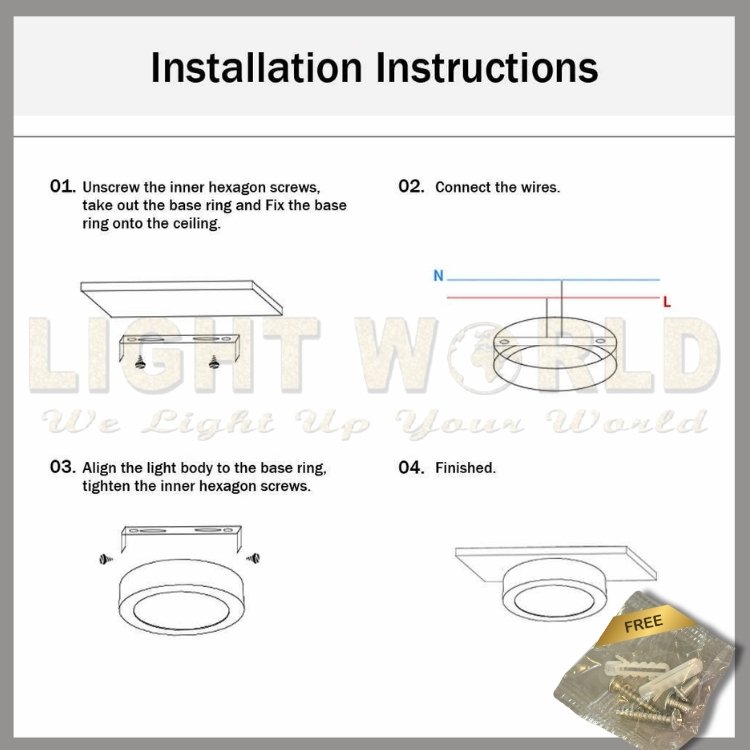 Installation Instructions

01. Unscrew the inner hexagon screws, take out the base ring and Fix the base ring onto the ceiling.

02. Connect the wires.

N

L

LIGHT WORLD

We Light Up Your World

03. Align the light body to the base ring, tighten the inner hexagon screws.

04. Finished.

FREE