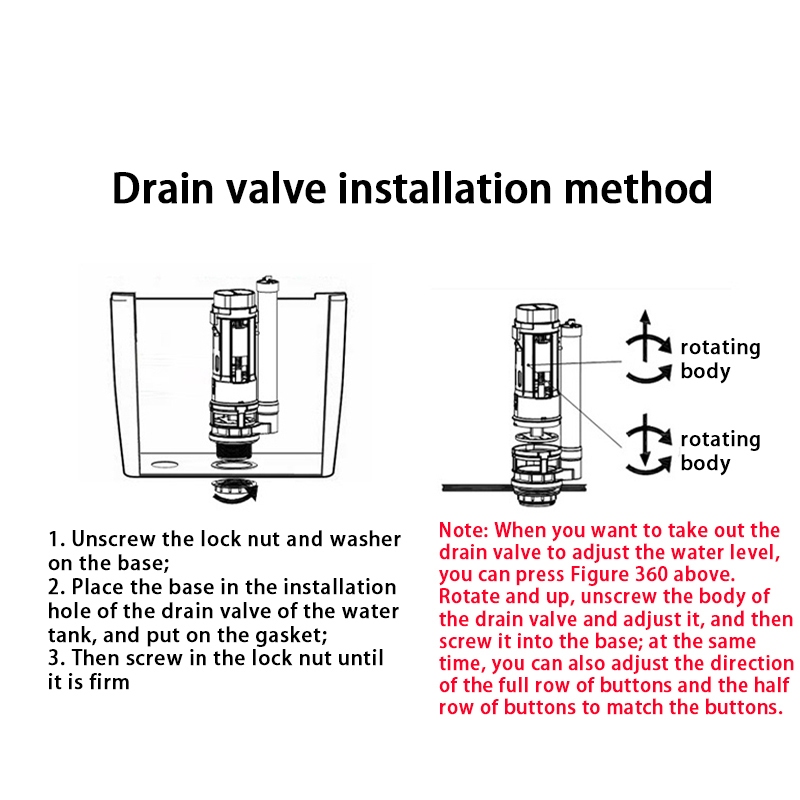 Drain valve installation method

rotating body

rotating body

1. Unscrew the lock nut and washer on the base;
2. Place the base in the installation hole of the drain valve of the water tank, and put on the gasket;
3. Then screw in the lock nut until it is firm

Note: When you want to take out the drain valve to adjust the water level, you can press Figure 360 above. Rotate and up, unscrew the body of the drain valve and adjust it, and then screw it into the base; at the same time, you can also adjust the direction of the full row of buttons and the half row of buttons to match the buttons.