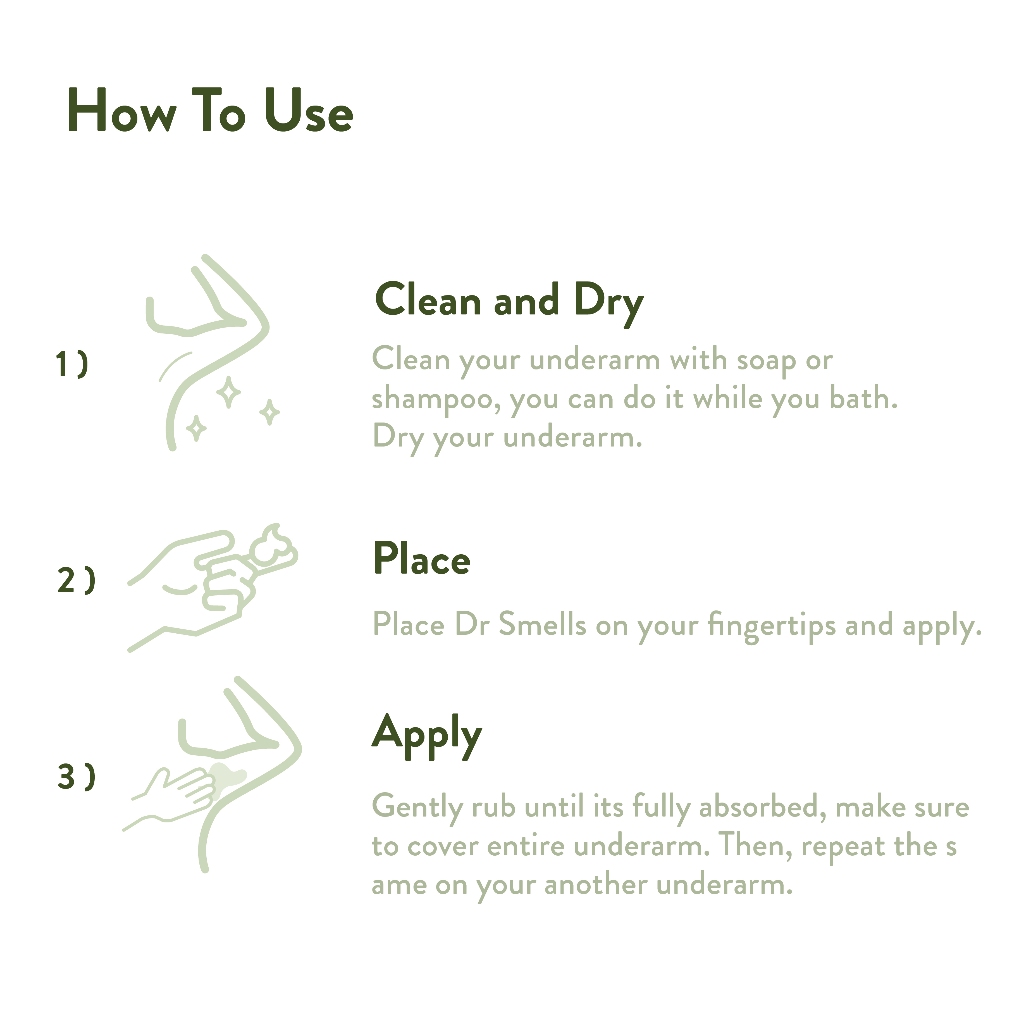 How To Use

1 )

Clean and Dry

Clean your underarm with soap or shampoo, you can do it while you bath. Dry your underarm.

2 )

Place

Place Dr Smells on your fingertips and apply.

3 )

Apply

Gently rub until its fully absorbed, make sure to cover entire underarm. Then, repeat the s ame on your another underarm.