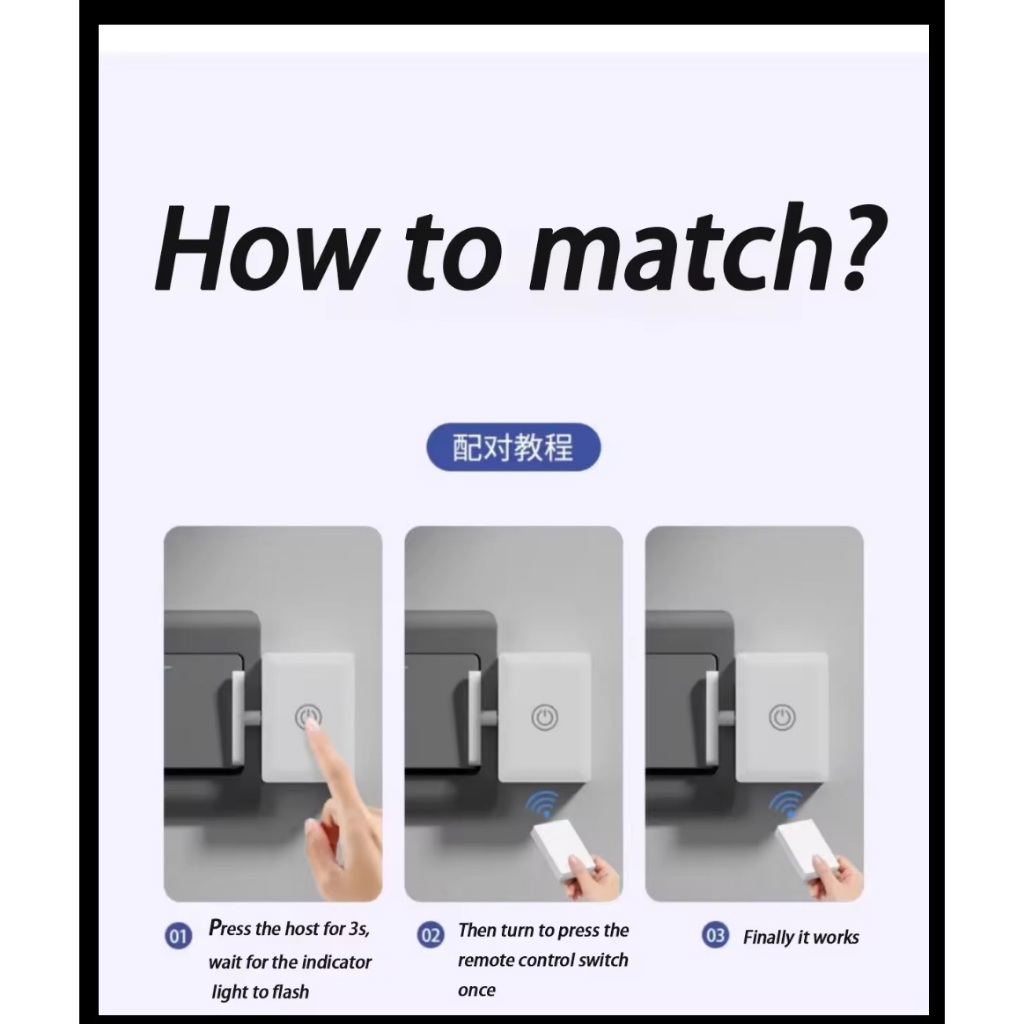 How to match?

配对教程

01 Press the host for 3s, wait for the indicator light to flash

02 Then turn to press the remote control switch once

03 Finally it works