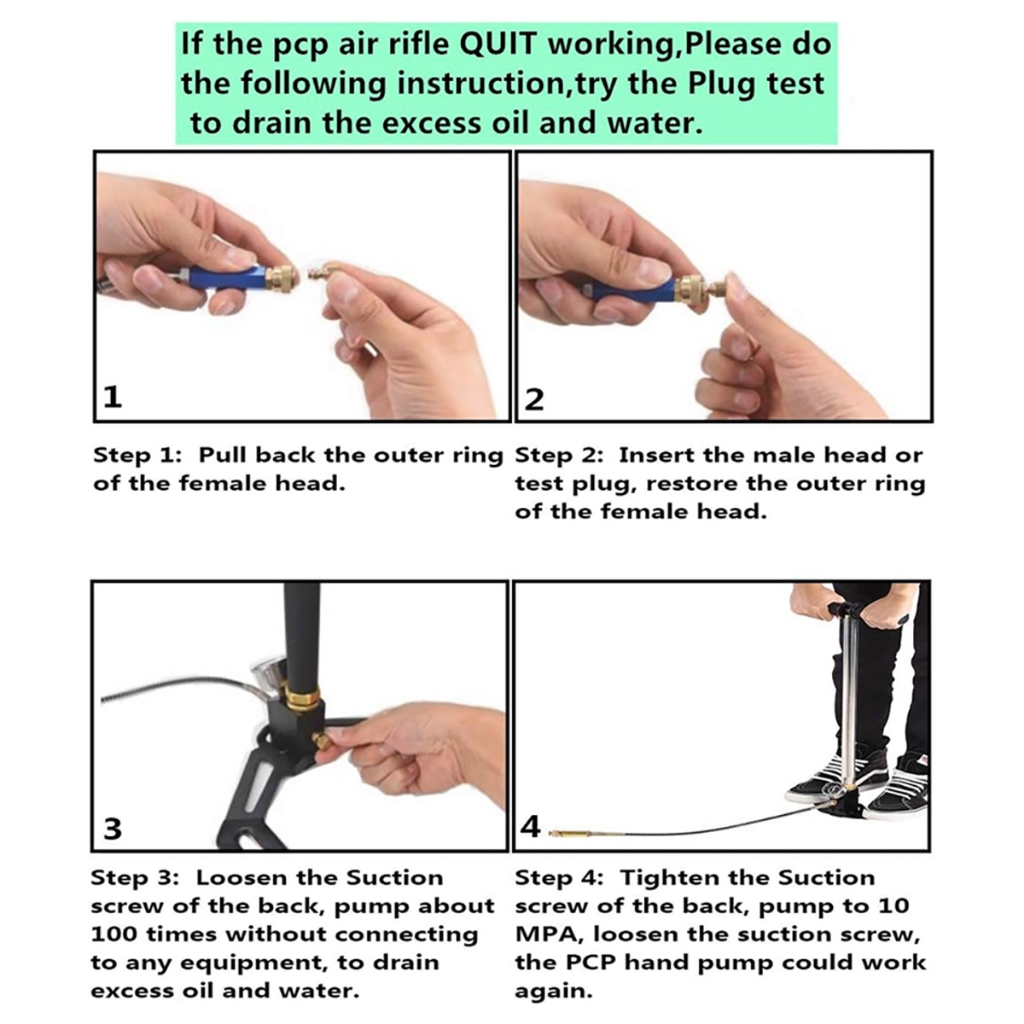 If the pcp air rifle QUIT working,Please do the following instruction,try the Plug test to drain the excess oil and water.

1

Step 1: Pull back the outer ring of the female head.

2

Step 2: Insert the male head or test plug, restore the outer ring of the female head.

3

Step 3: Loosen the Suction screw of the back, pump about 100 times without connecting to any equipment, to drain excess oil and water.

4

Step 4: Tighten the Suction screw of the back, pump to 10 MPA, loosen the suction screw, the PCP hand pump could work again.