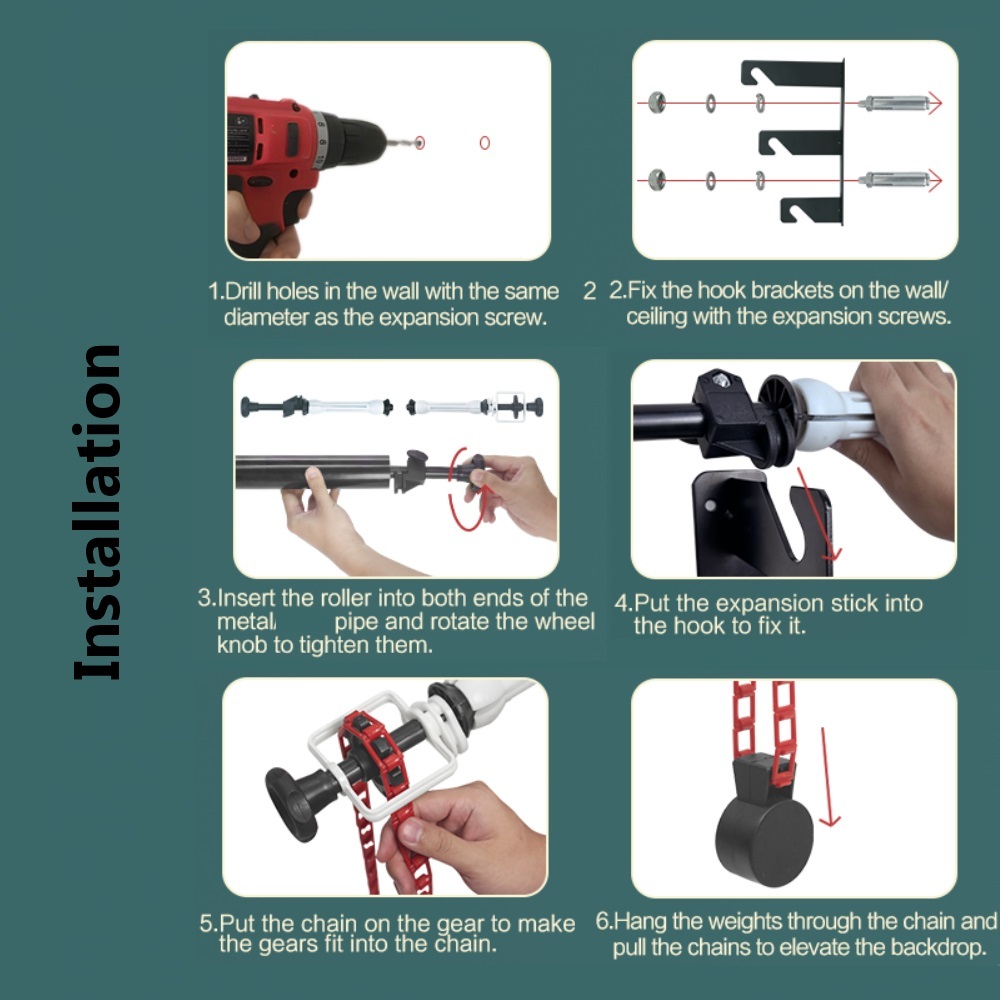 Installation

1.Drill holes in the wall with the same diameter as the expansion screw.

2 2.Fix the hook brackets on the wall/ ceiling with the expansion screws.

3.Insert the roller into both ends of the metal pipe and rotate the wheel knob to tighten them.

4.Put the expansion stick into the hook to fix it.

5.Put the chain on the gear to make the gears fit into the chain.

6.Hang the weights through the chain and pull the chains to elevate the backdrop.