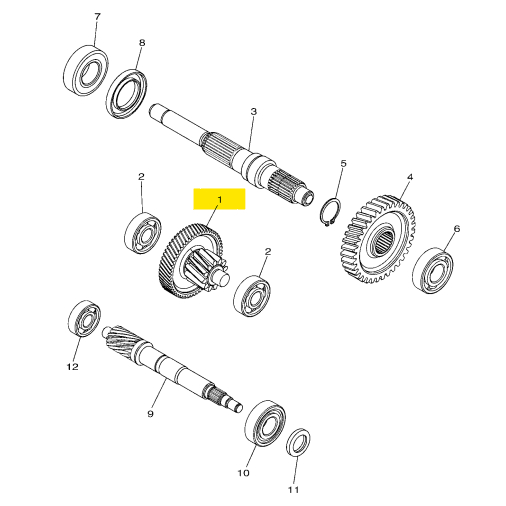 7
8
3
5
4
2
1
6
2
12
9
10
11