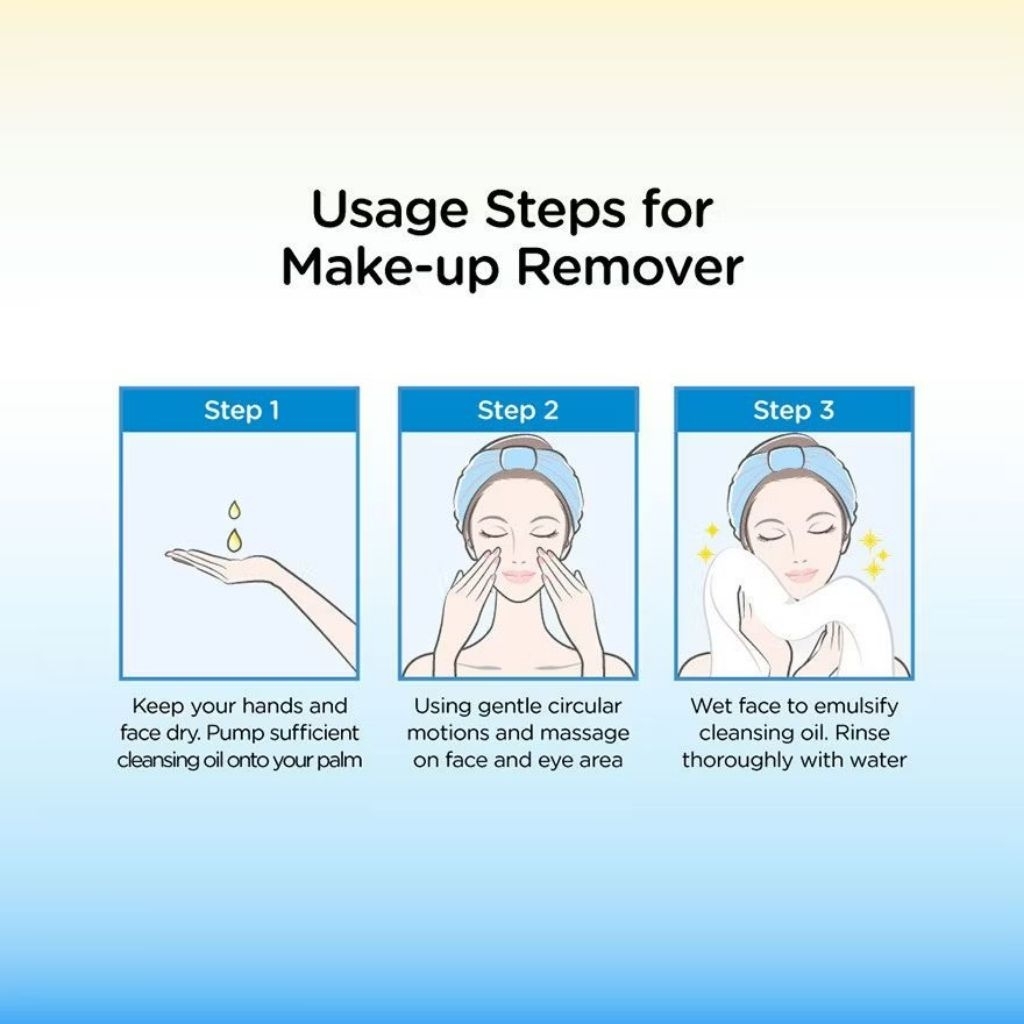 Usage Steps for Make-up Remover

Step 1

Keep your hands and face dry. Pump sufficient cleansing oil onto your palm

Step 2

Using gentle circular motions and massage on face and eye area

Step 3

Wet face to emulsify cleansing oil. Rinse thoroughly with water