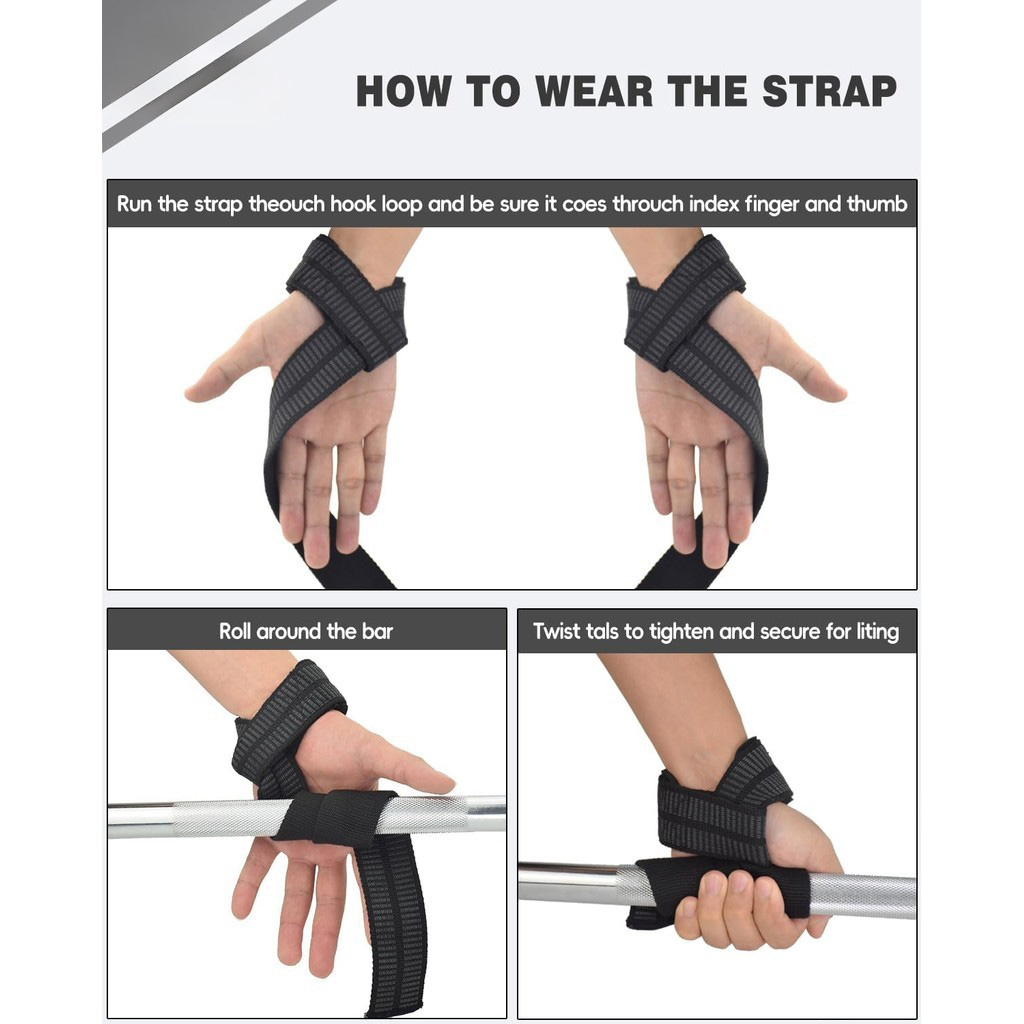 HOW TO WEAR THE STRAP

Run the strap theouch hook loop and be sure it coes throuch index finger and thumb

Roll around the bar

Twist tals to tighten and secure for liting