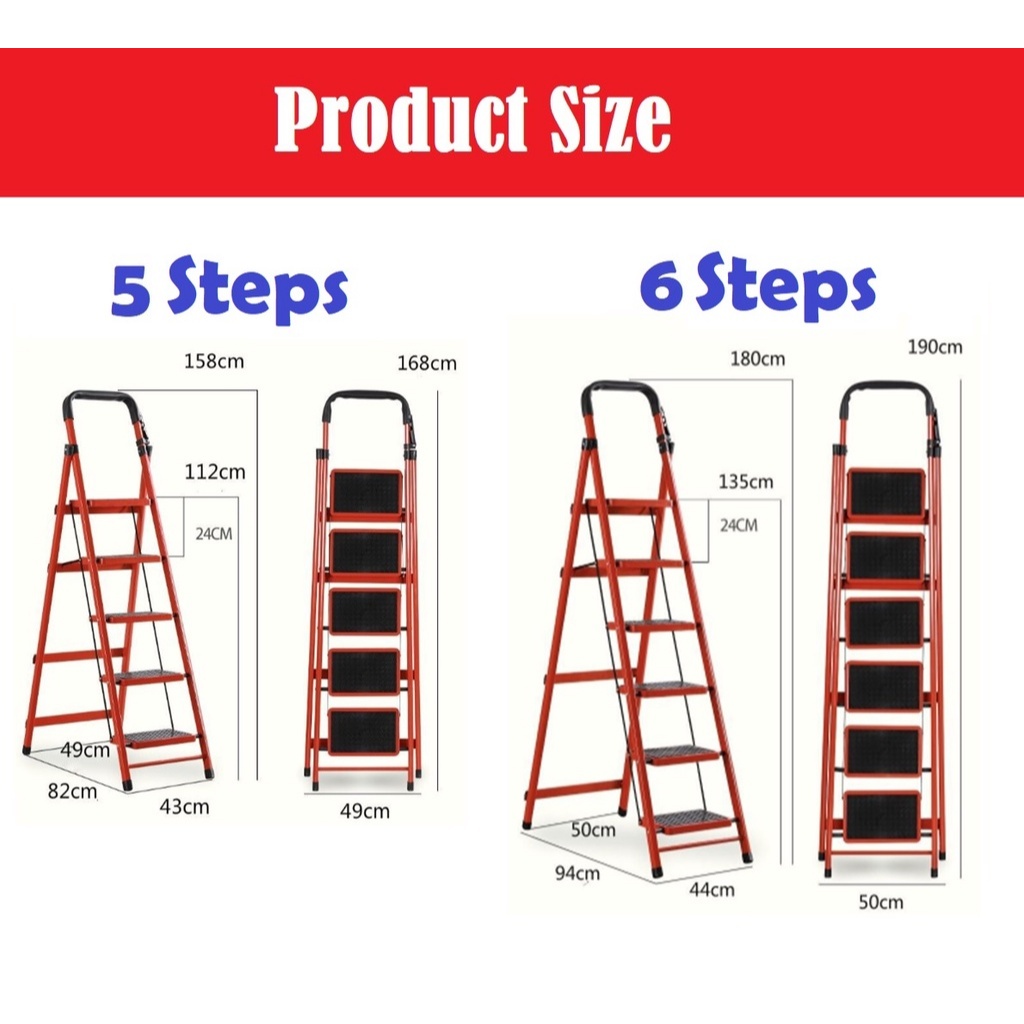 Product Size

5 Steps

158cm

168cm

112cm

24CM

49cm

82cm

43cm

49cm

6 Steps

180cm

190cm

135cm

24CM

50cm

94cm

44cm

50cm