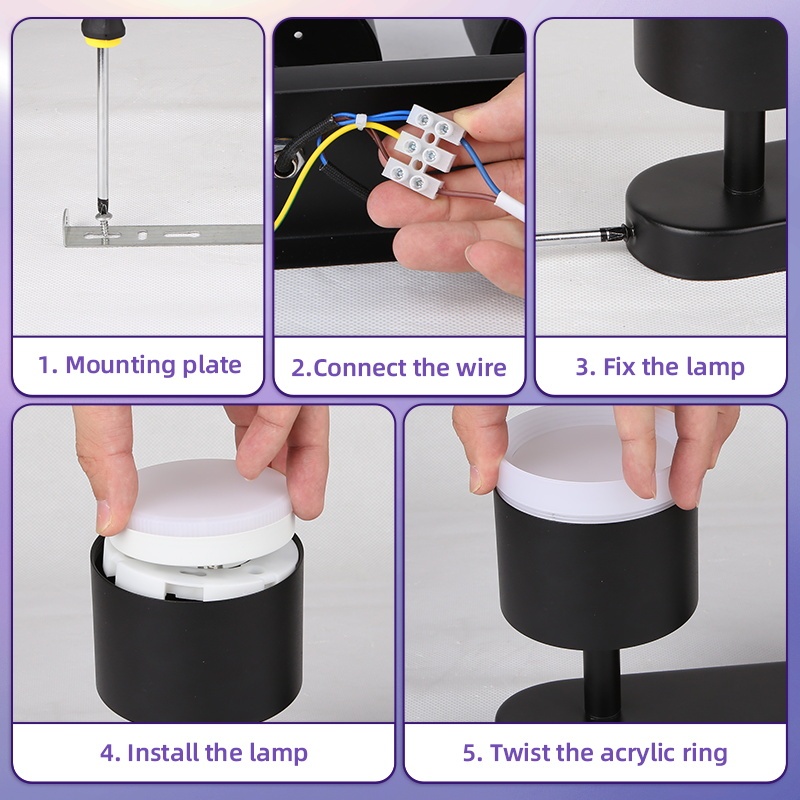 1. Mounting plate

2.Connect the wire

3. Fix the lamp

4. Install the lamp

5. Twist the acrylic ring