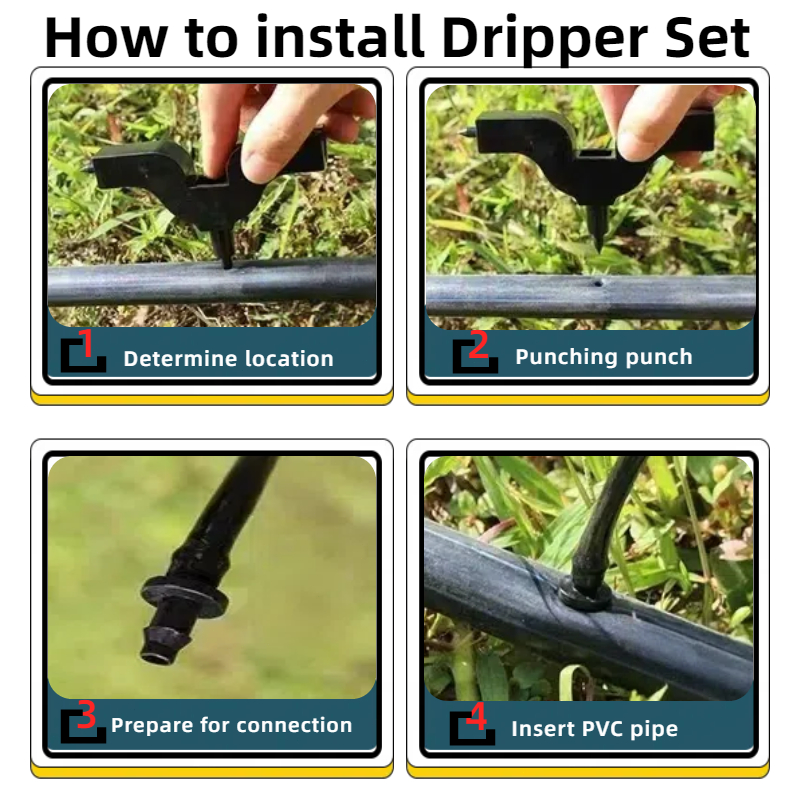 How to install Dripper Set

1 Determine location

2 Punching punch

3 Prepare for connection

4 Insert PVC pipe