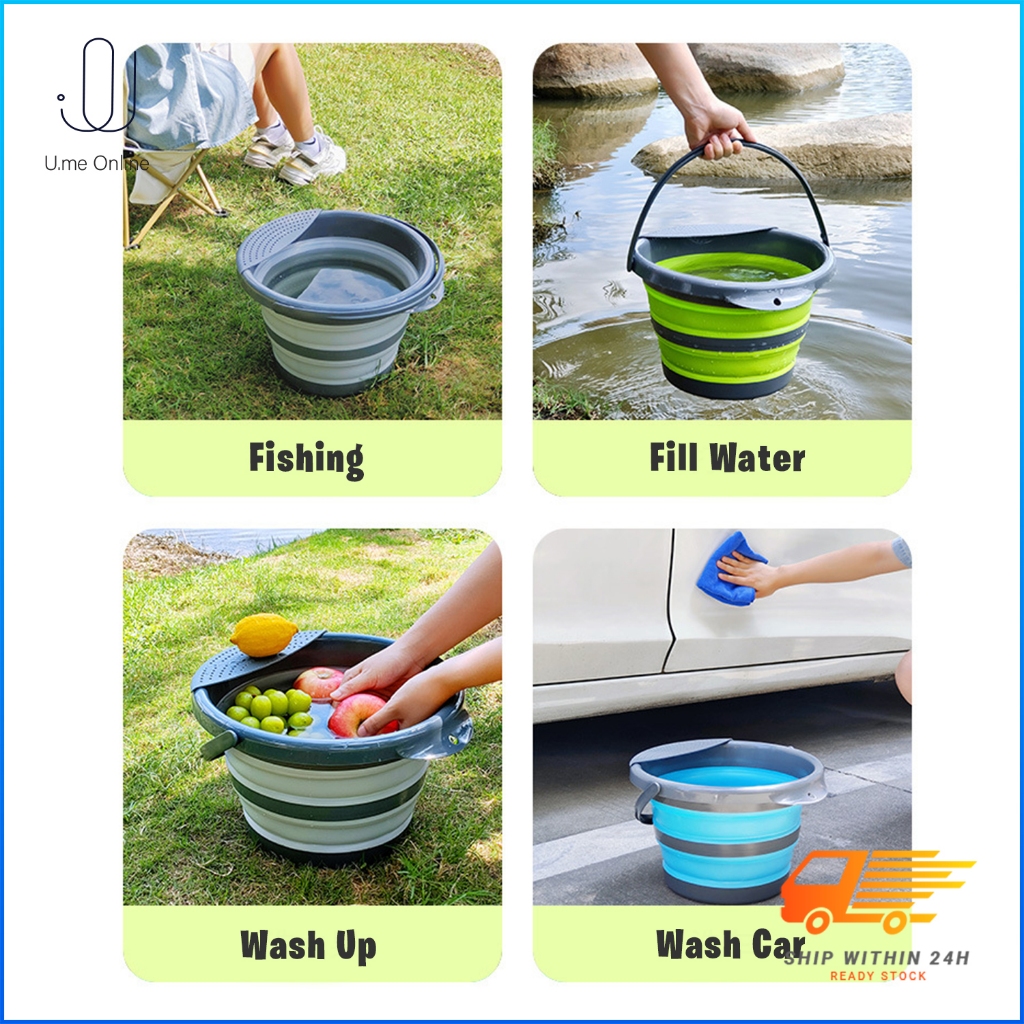 U.me Online

Fishing

Fill Water

Wash Up

Wash Car

SHIP WITHIN 24H
READY STOCK