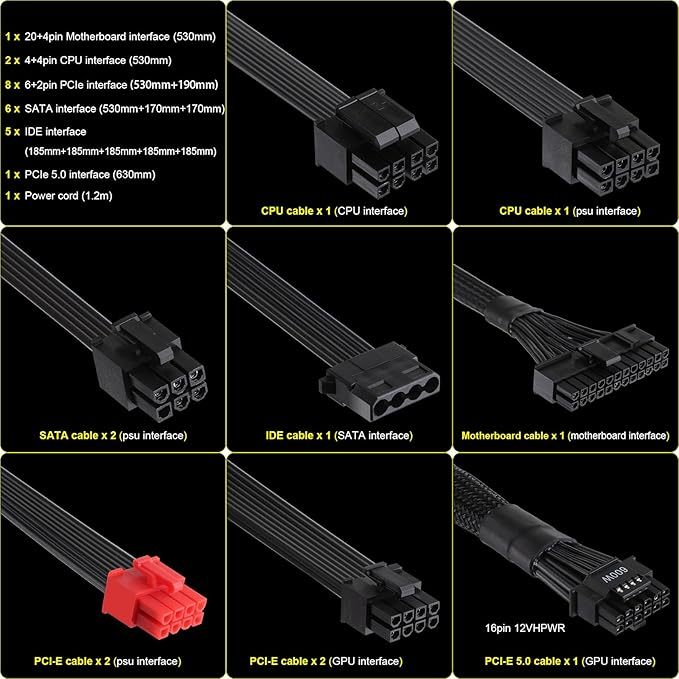 1 x 20+4pin Motherboard interface (530mm)
2 x 4+4pin CPU interface (530mm)
8 x 6+2pin PCIe interface (530mm+190mm)
6 x SATA interface (530mm+170mm+170mm)
5 x IDE interface (185mm+185mm+185mm+185mm+185mm)
1 x PCIe 5.0 interface (630mm)
1 x Power cord (1.2m)

CPU cable x 1 (CPU interface)

CPU cable x 1 (psu interface)

SATA cable x 2 (psu interface)

IDE cable x 1 (SATA interface)

Motherboard cable x 1 (motherboard interface)

PCI-E cable x 2 (psu interface)

PCI-E cable x 2 (GPU interface)

600W

16pin 12VHPWR

PCI-E 5.0 cable x 1 (GPU interface)