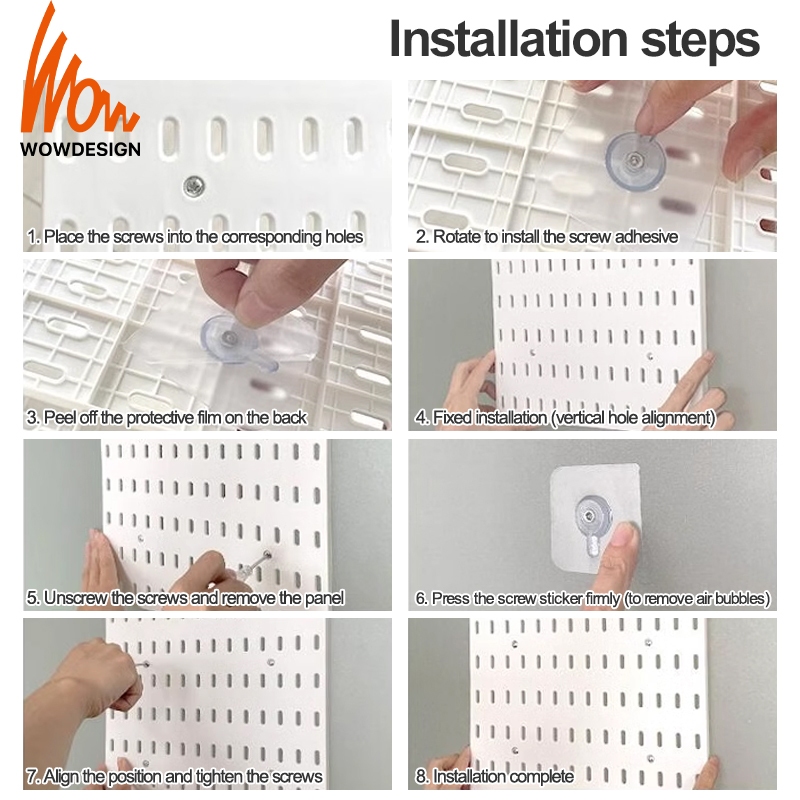 Wow
WOWDESIGN

Installation steps

1. Place the screws into the corresponding holes

2. Rotate to install the screw adhesive

3. Peel off the protective film on the back

4. Fixed installation (vertical hole alignment)

5. Unscrew the screws and remove the panel

6. Press the screw sticker firmly (to remove air bubbles)

7. Align the position and tighten the screws

8. Installation complete