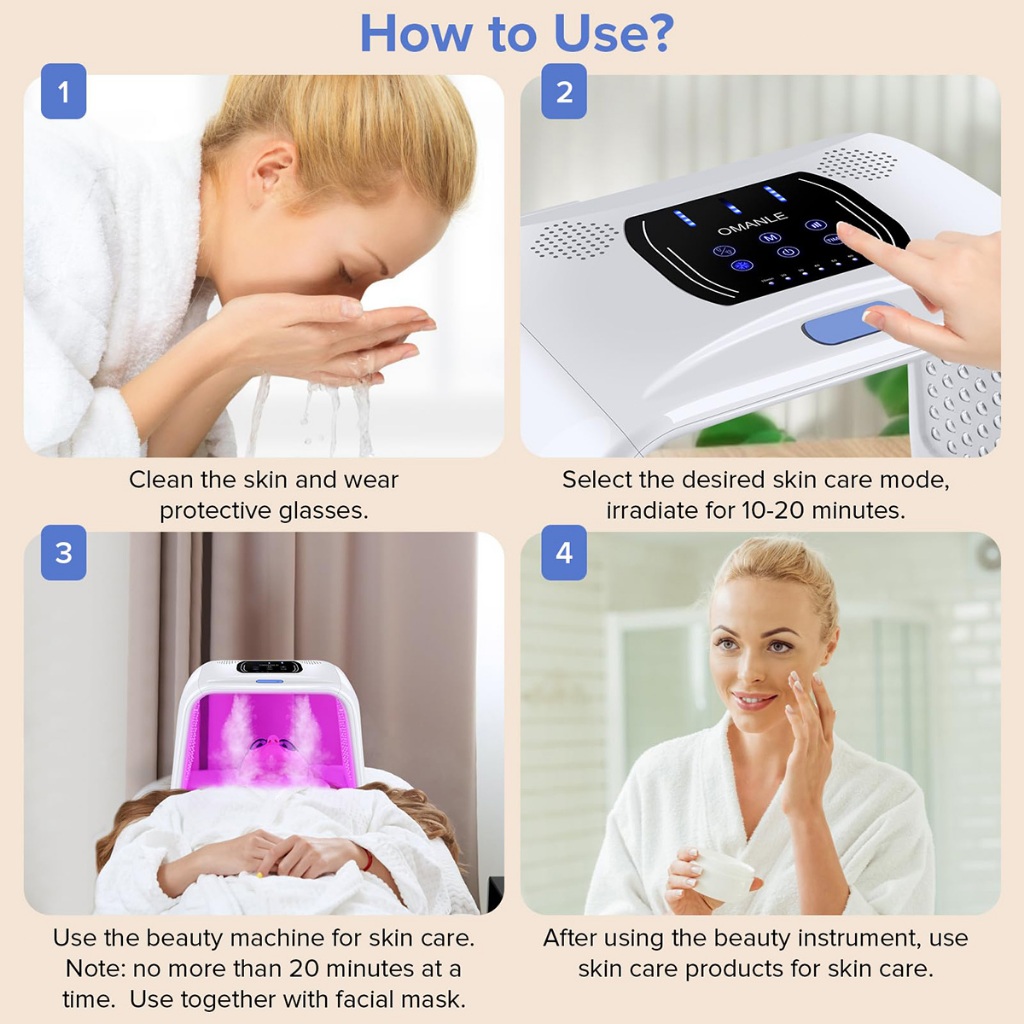 How to Use?

1

Clean the skin and wear protective glasses.

2

OMANLE

M

Select the desired skin care mode, irradiate for 10-20 minutes.

3

Use the beauty machine for skin care. Note: no more than 20 minutes at a time. Use together with facial mask.

4

After using the beauty instrument, use skin care products for skin care.