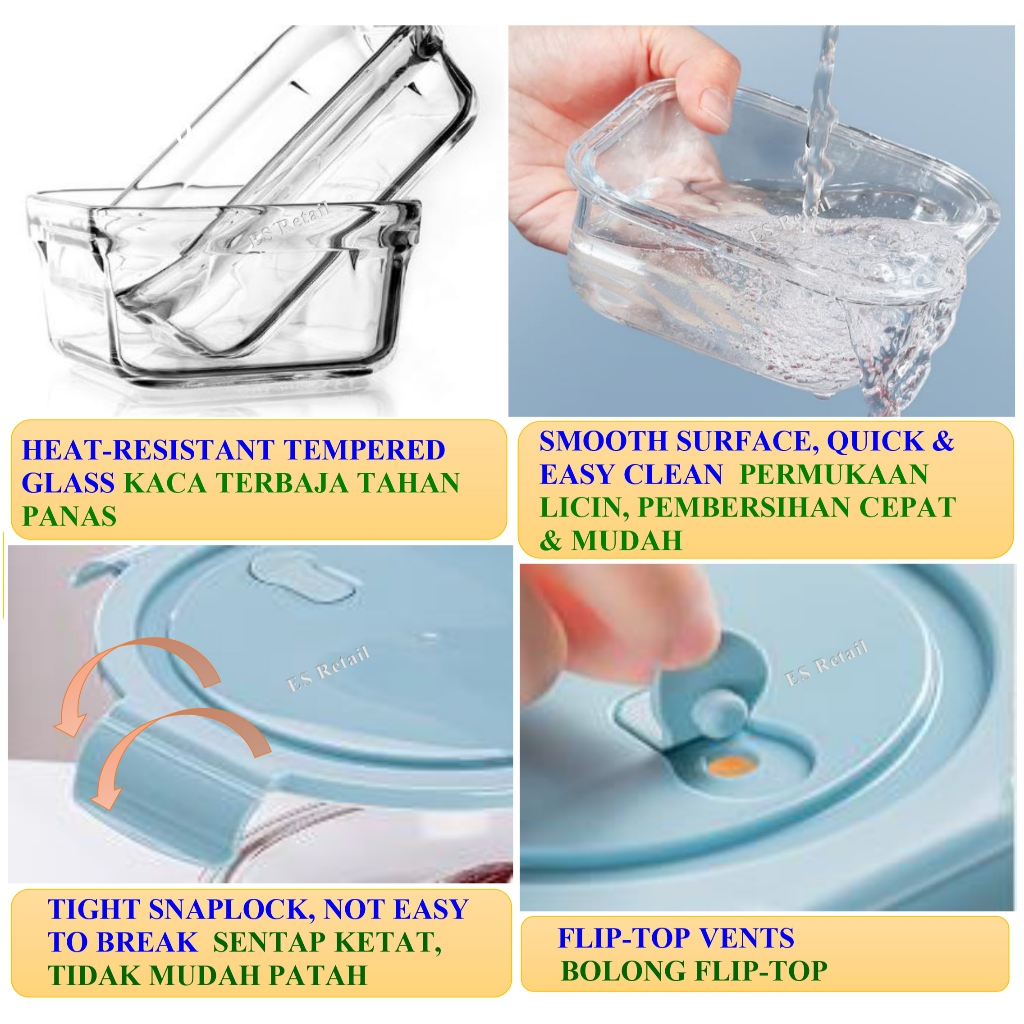 ES Retail

ES Retail

HEAT-RESISTANT TEMPERED GLASS KACA TERBAJA TAHAN PANAS

SMOOTH SURFACE, QUICK & EASY CLEAN PERMUKAAN LICIN, PEMBERSIHAN CEPAT & MUDAH

ES Retail

ES Retail

TIGHT SNAPLOCK, NOT EASY TO BREAK SENTAP KETAT, TIDAK MUDAH PATAH

FLIP-TOP VENTS BOLONG FLIP-TOP