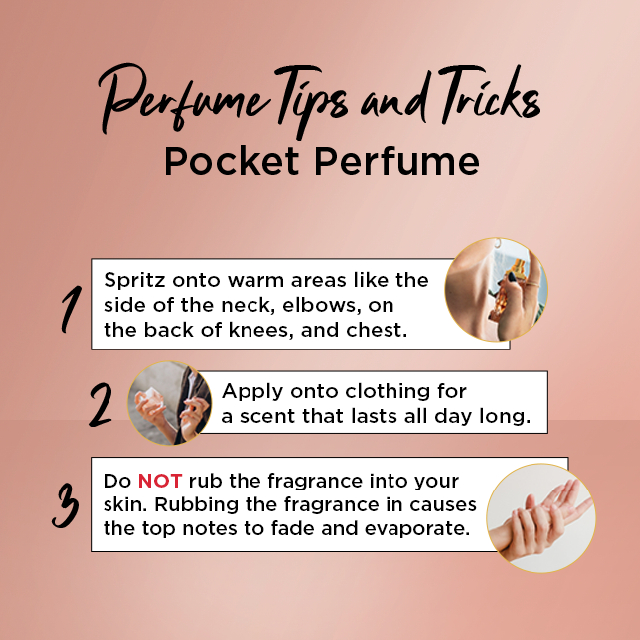 Perfume Tips and Tricks
Pocket Perfume

1
Spritz onto warm areas like the side of the neck, elbows, on the back of knees, and chest.

2
Apply onto clothing for a scent that lasts all day long.

3
Do NOT rub the fragrance into your skin. Rubbing the fragrance in causes the top notes to fade and evaporate.