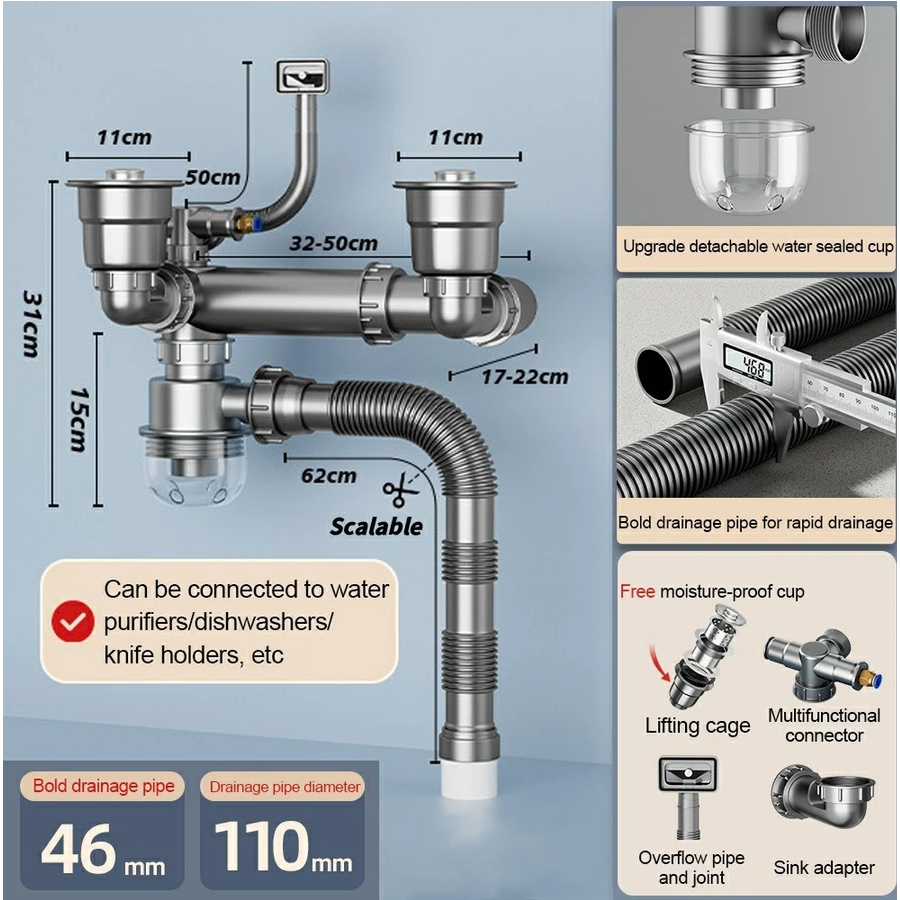 11cm
50cm
11cm
32-50cm
31cm
15cm
17-22cm
62cm
Scalable

Can be connected to water purifiers/dishwashers/ knife holders, etc

Bold drainage pipe
46 mm
Drainage pipe diameter
110 mm

Upgrade detachable water sealed cup

468

Bold drainage pipe for rapid drainage

Free moisture-proof cup
Lifting cage
Multifunctional connector
Overflow pipe and joint
Sink adapter