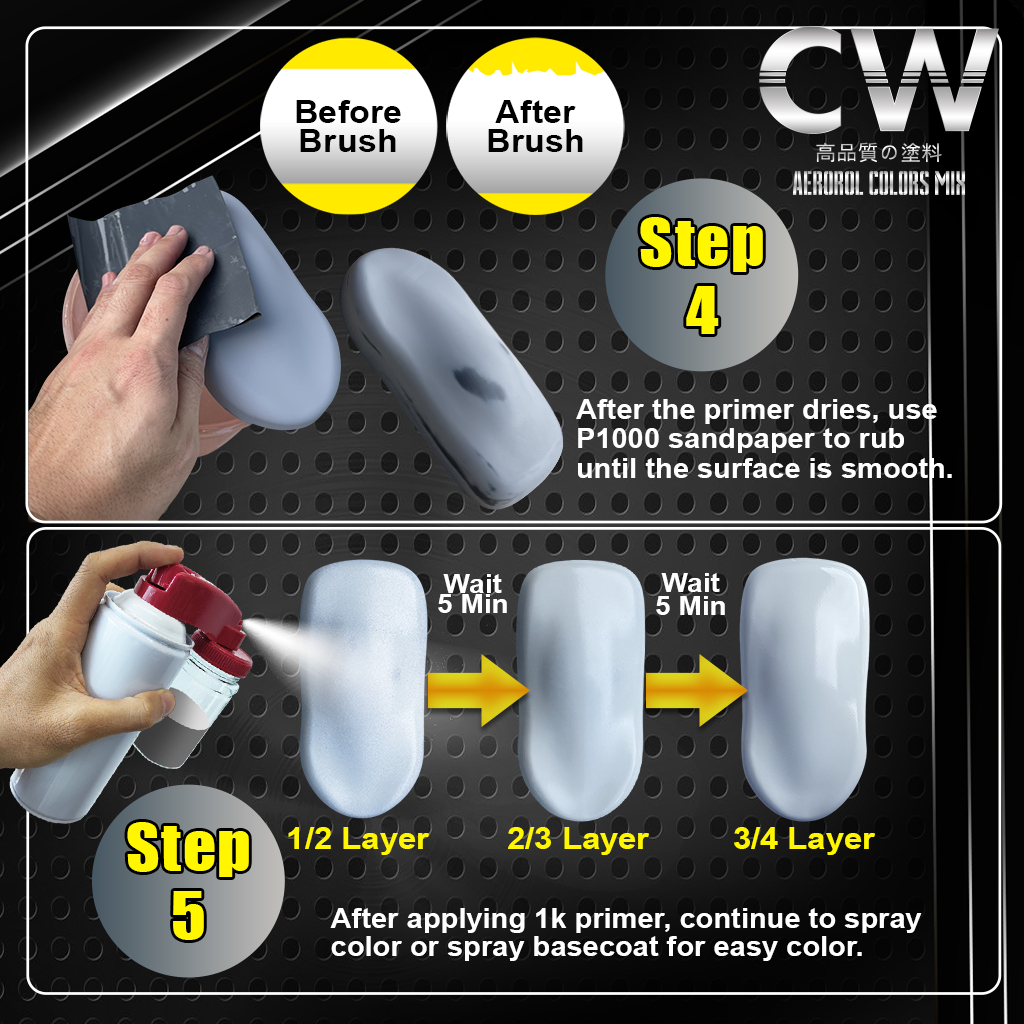 CW
高品質の塗料
AEROROL COLORS MIX

Before Brush

After Brush

Step 4

After the primer dries, use P1000 sandpaper to rub until the surface is smooth.

Wait 5 Min

Wait 5 Min

1/2 Layer

2/3 Layer

3/4 Layer

Step 5

After applying 1k primer, continue to spray color or spray basecoat for easy color.