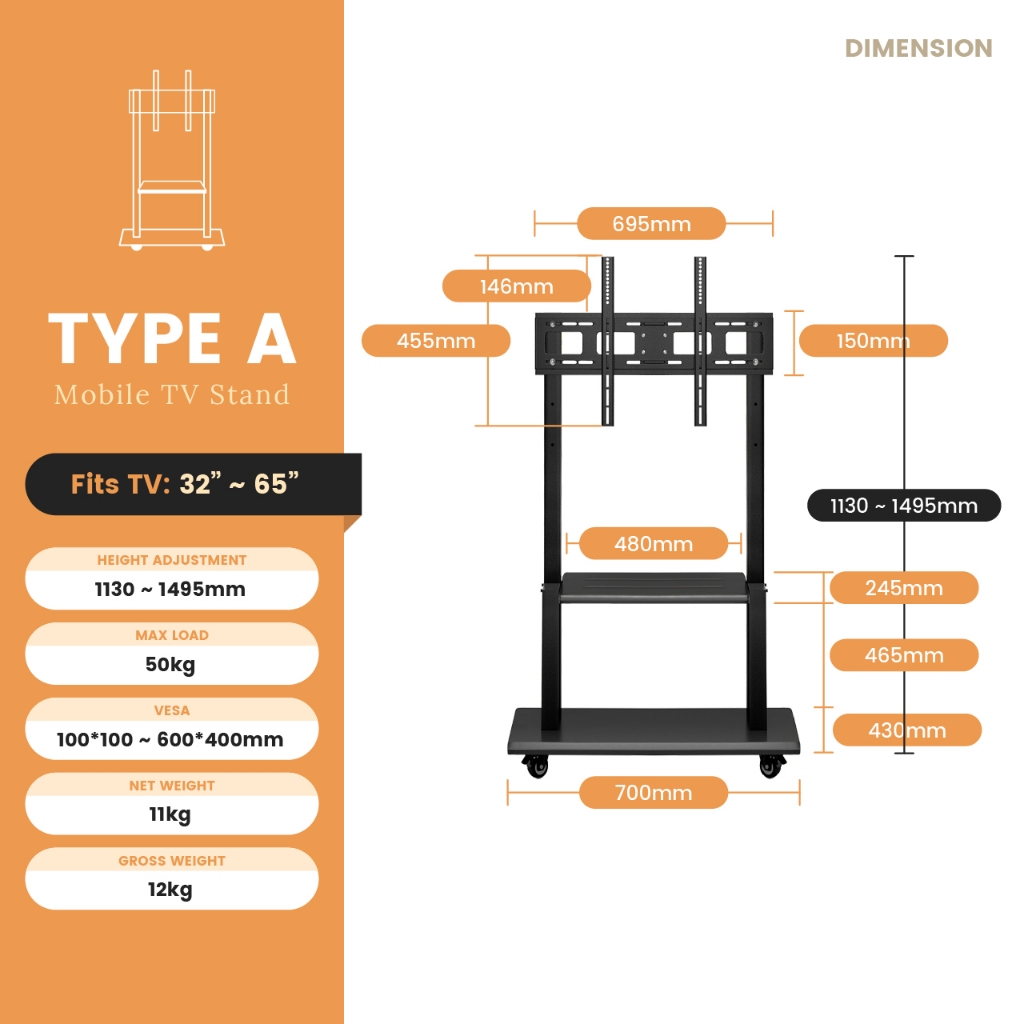 TYPE A
Mobile TV Stand

Fits TV: 32” ~ 65”

HEIGHT ADJUSTMENT
1130 ~ 1495mm

MAX LOAD
50kg

VESA
100*100 ~ 600*400mm

NET WEIGHT
11kg

GROSS WEIGHT
12kg

DIMENSION

695mm
146mm
455mm
150mm
1130 ~ 1495mm
480mm
245mm
465mm
430mm
700mm