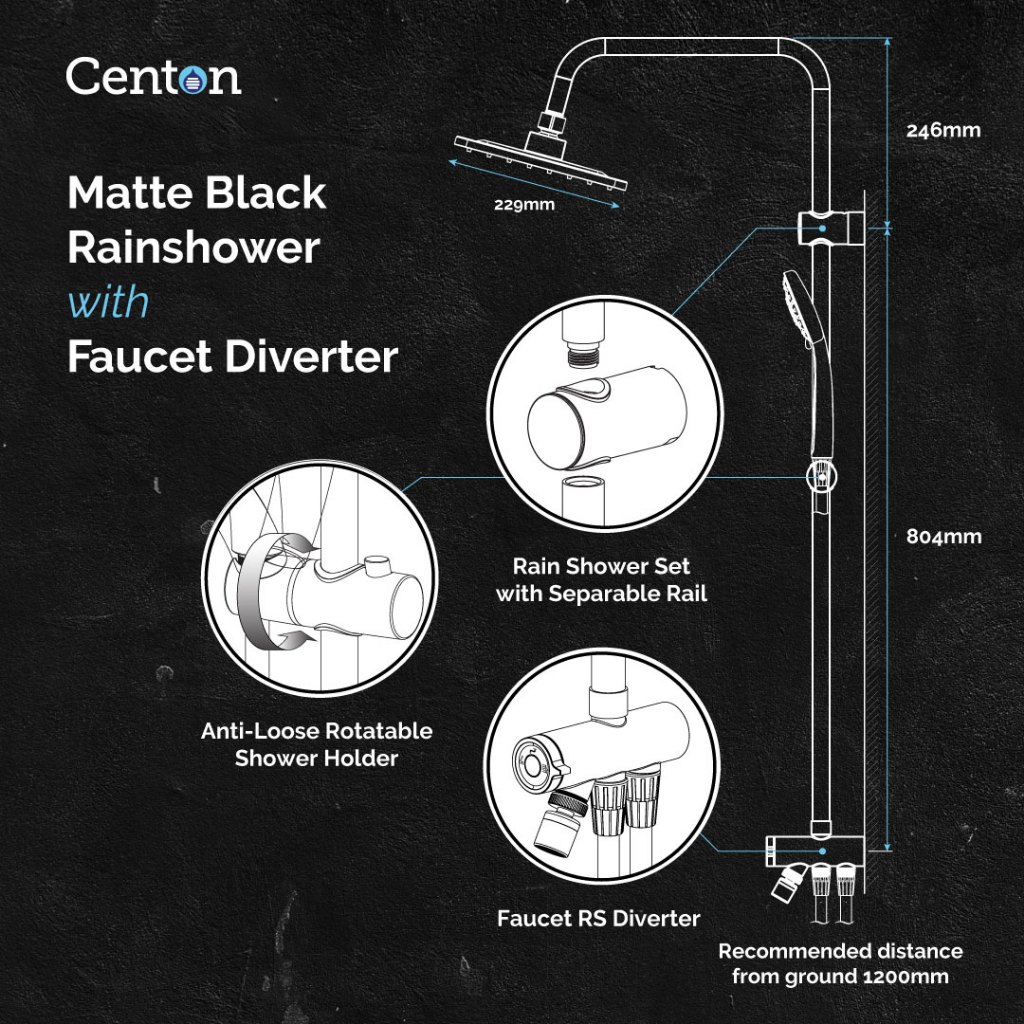 Centon

Matte Black Rainshower with Faucet Diverter

229mm

246mm

804mm

Rain Shower Set with Separable Rail

Anti-Loose Rotatable Shower Holder

Faucet RS Diverter

Recommended distance from ground 1200mm