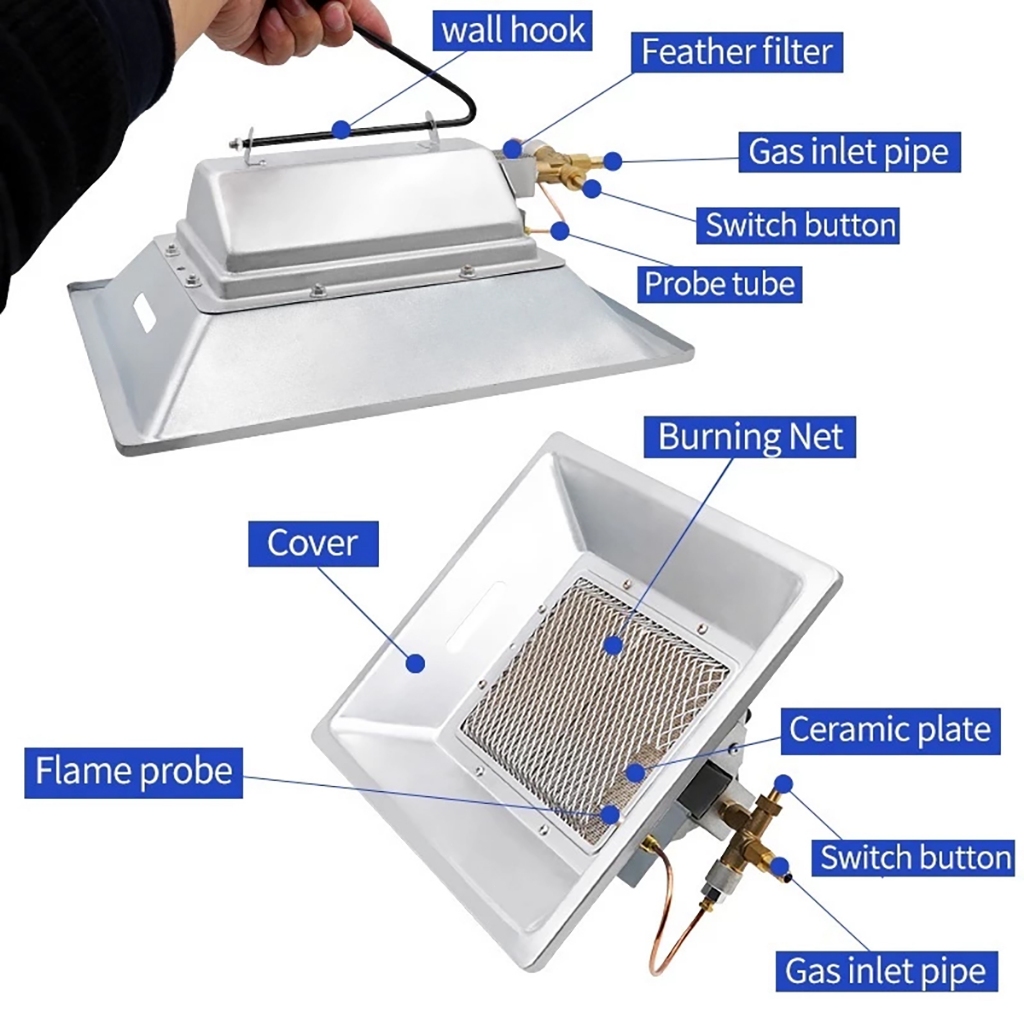 wall hook
Feather filter
Gas inlet pipe
Switch button
Probe tube

Burning Net
Cover
Ceramic plate
Flame probe
Switch button
Gas inlet pipe