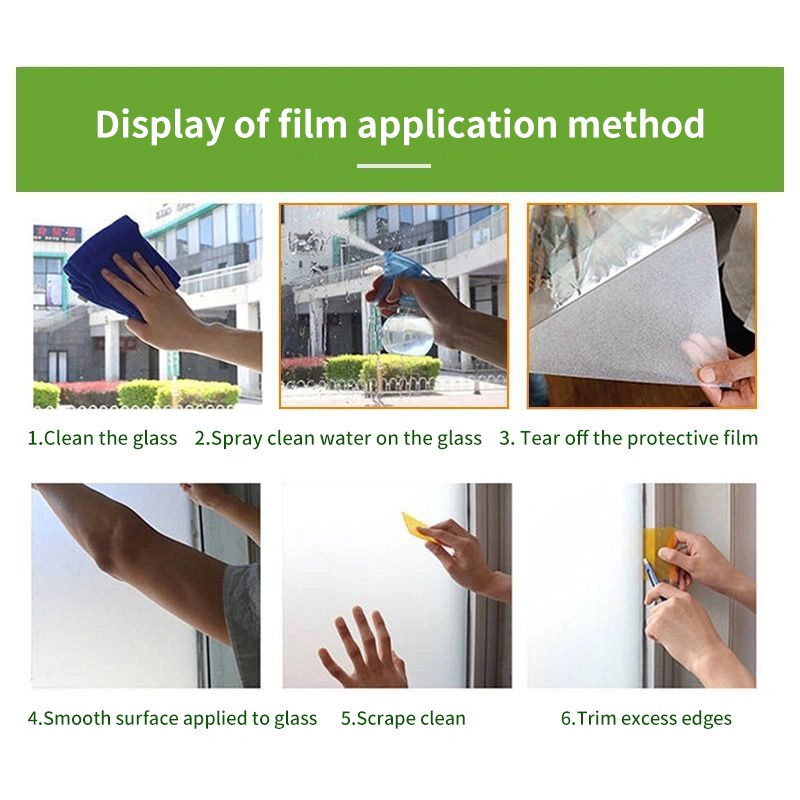 Display of film application method

1.Clean the glass 2.Spray clean water on the glass 3. Tear off the protective film

4.Smooth surface applied to glass 5.Scrape clean 6.Trim excess edges