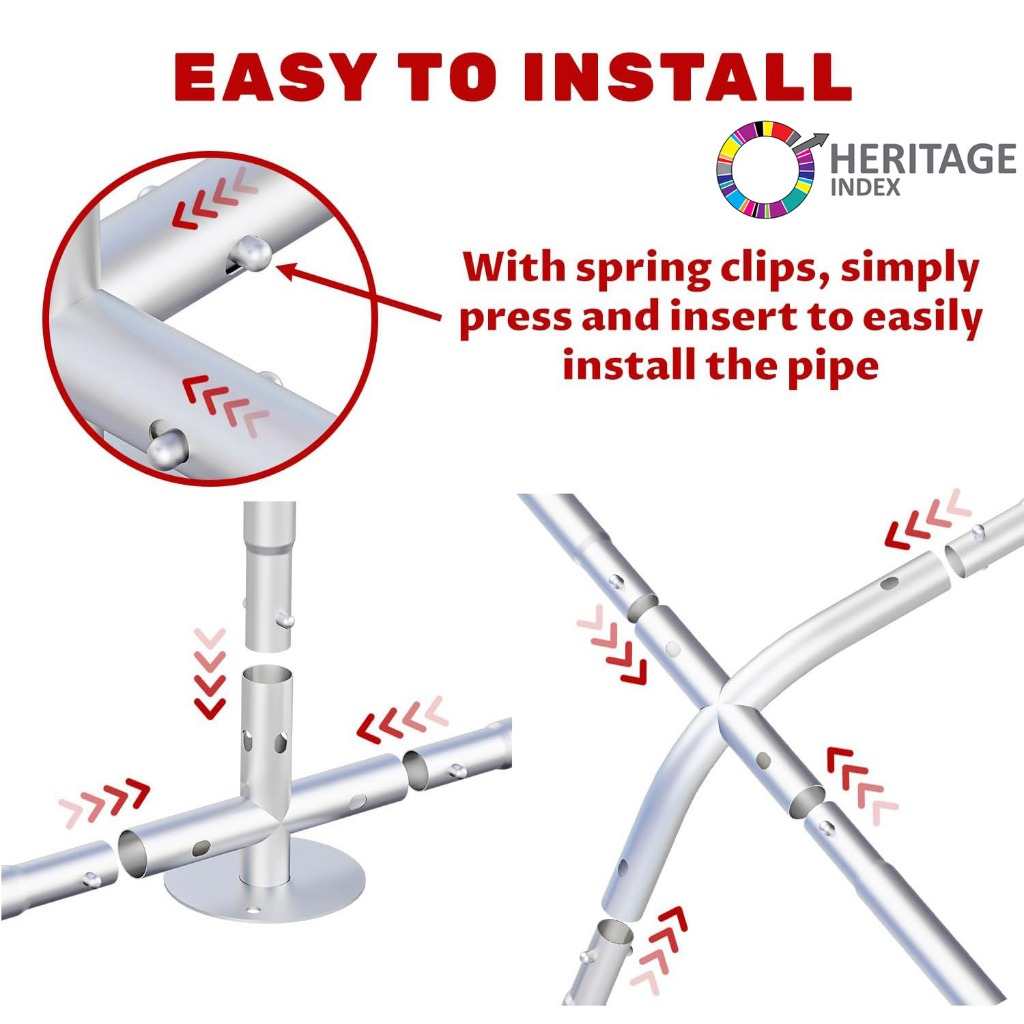 EASY TO INSTALL

HERITAGE INDEX

With spring clips, simply press and insert to easily install the pipe