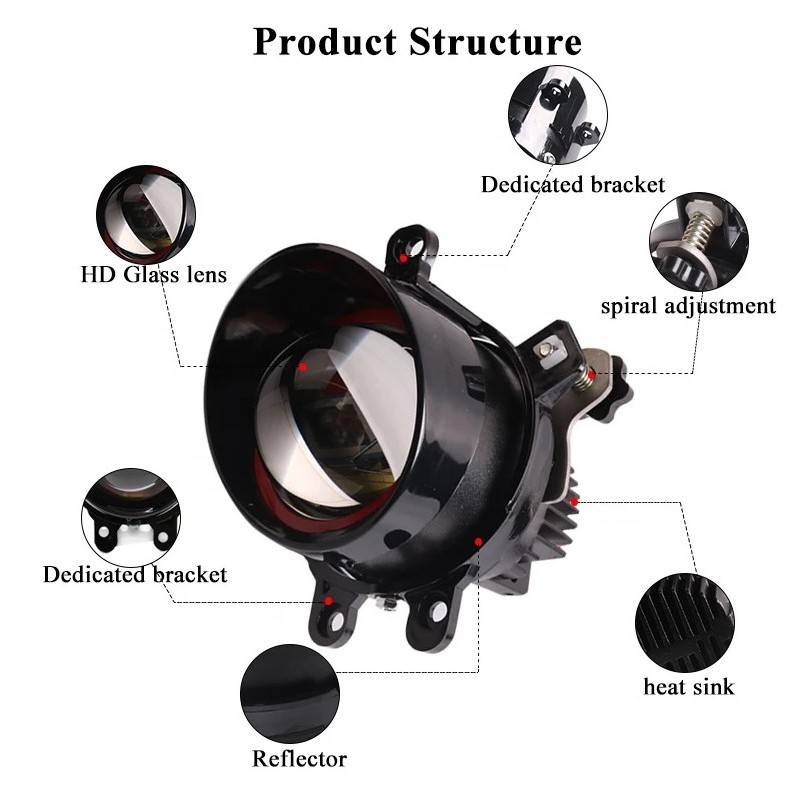 Product Structure

Dedicated bracket

HD Glass lens

spiral adjustment

Dedicated bracket

heat sink

Reflector