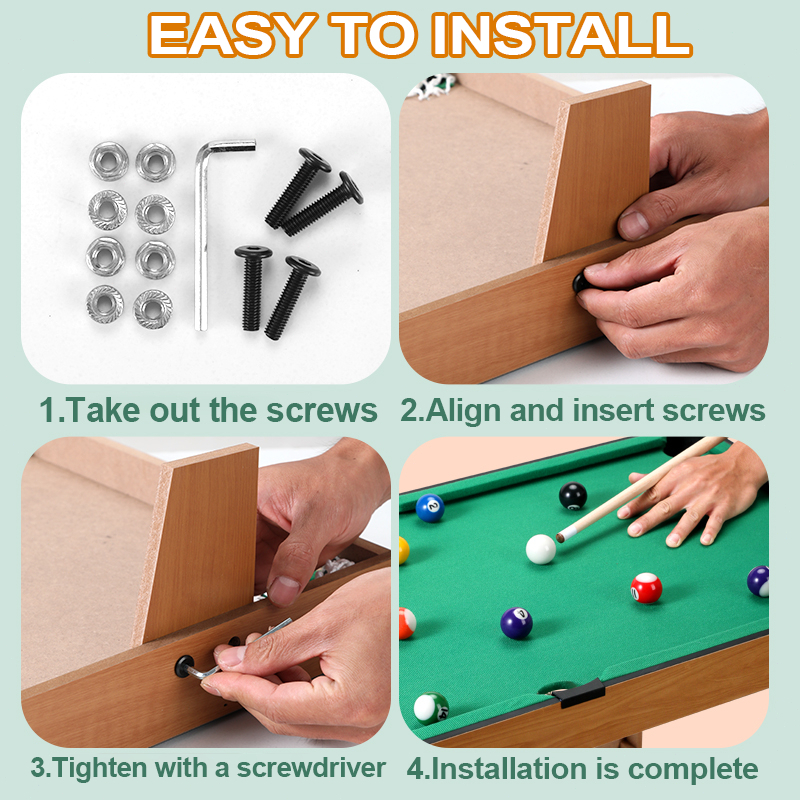 EASY TO INSTALL

1.Take out the screws

2.Align and insert screws

3.Tighten with a screwdriver

4.Installation is complete