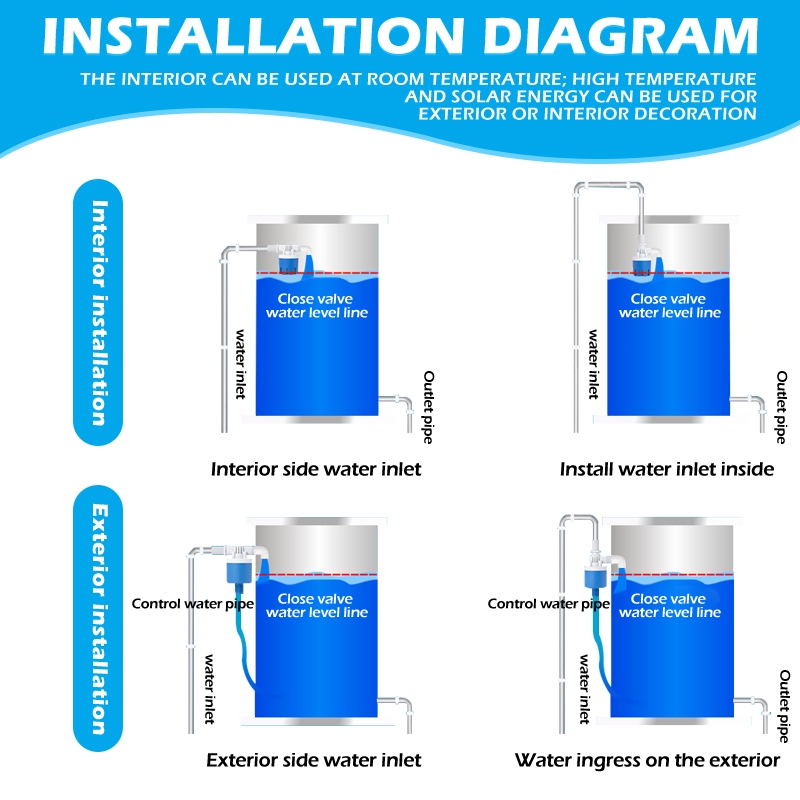 INSTALLATION DIAGRAM

THE INTERIOR CAN BE USED AT ROOM TEMPERATURE; HIGH TEMPERATURE AND SOLAR ENERGY CAN BE USED FOR EXTERIOR OR INTERIOR DECORATION

Interior installation

Close valve water level line

water inlet

Outlet pipe

Interior side water inlet

Close valve water level line

water inlet

Outlet pipe

Install water inlet inside

Exterior installation

Control water pipe

Close valve water level line

water inlet

Exterior side water inlet

Control water pipe

Close valve water level line

water inlet

Outlet pipe

Water ingress on the exterior