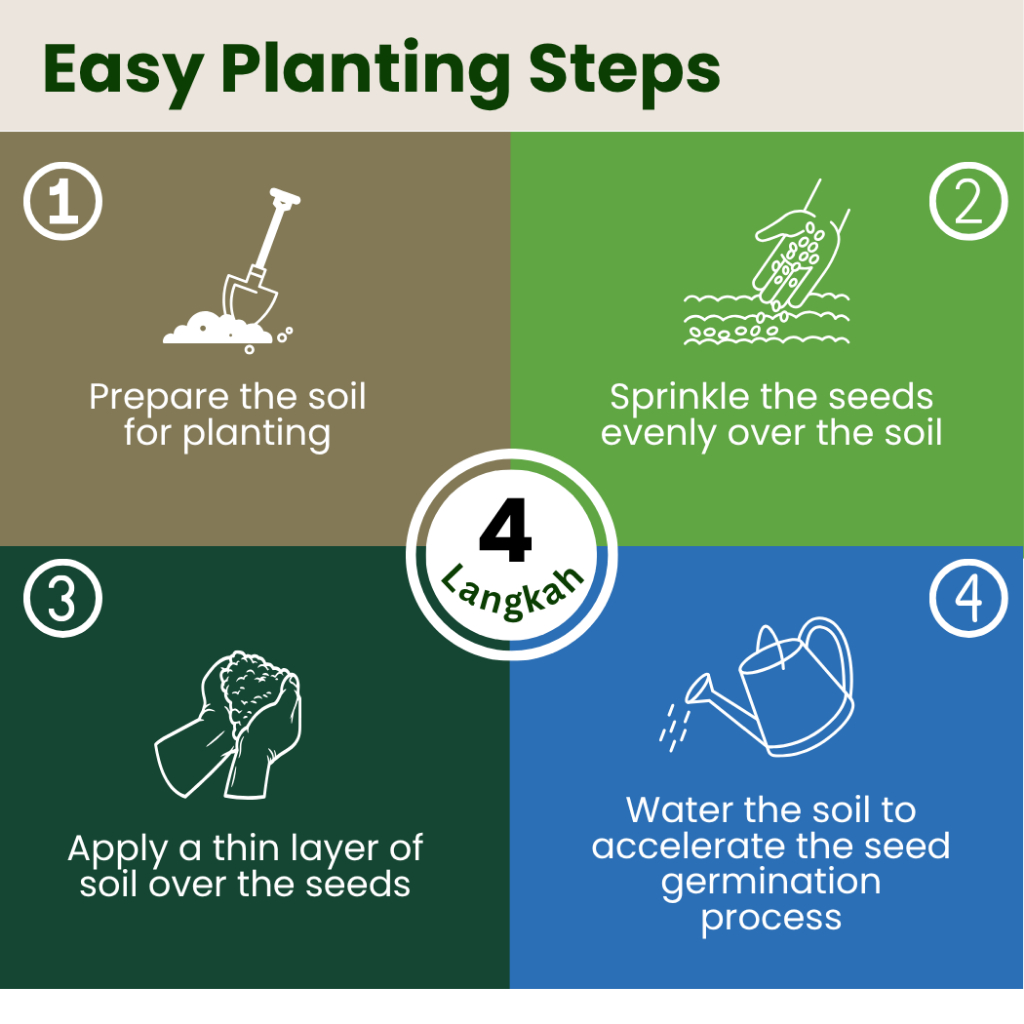 Easy Planting Steps

1

Prepare the soil for planting

2

Sprinkle the seeds evenly over the soil

4

Langkah

3

Apply a thin layer of soil over the seeds

4

Water the soil to accelerate the seed germination process