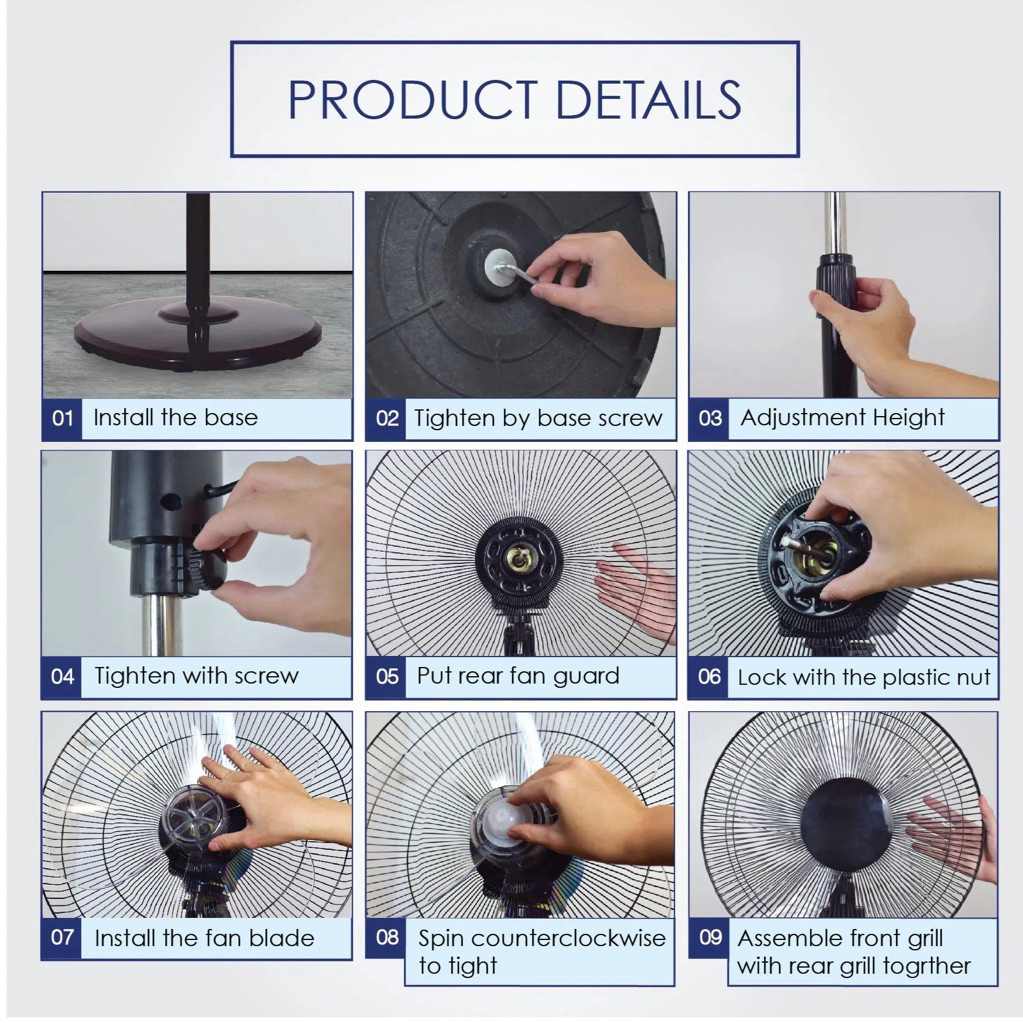 PRODUCT DETAILS

01 Install the base

02 Tighten by base screw

03 Adjustment Height

04 Tighten with screw

05 Put rear fan guard

06 Lock with the plastic nut

07 Install the fan blade

08 Spin counterclockwise to tight

09 Assemble front grill with rear grill togrther