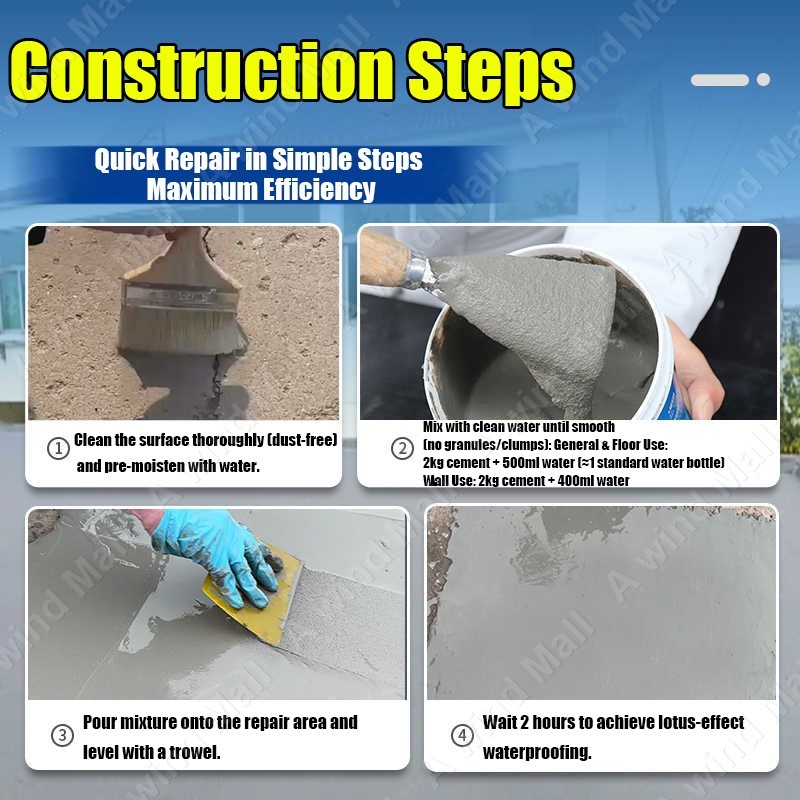 Construction Steps

Quick Repair in Simple Steps
Maximum Efficiency

① Clean the surface thoroughly (dust-free) and pre-moisten with water.

② Mix with clean water until smooth (no granules/clumps): General & Floor Use: 2kg cement + 500ml water (≈1 standard water bottle) Wall Use: 2kg cement + 400ml water

③ Pour mixture onto the repair area and level with a trowel.

④ Wait 2 hours to achieve lotus-effect waterproofing.

A wind Mall