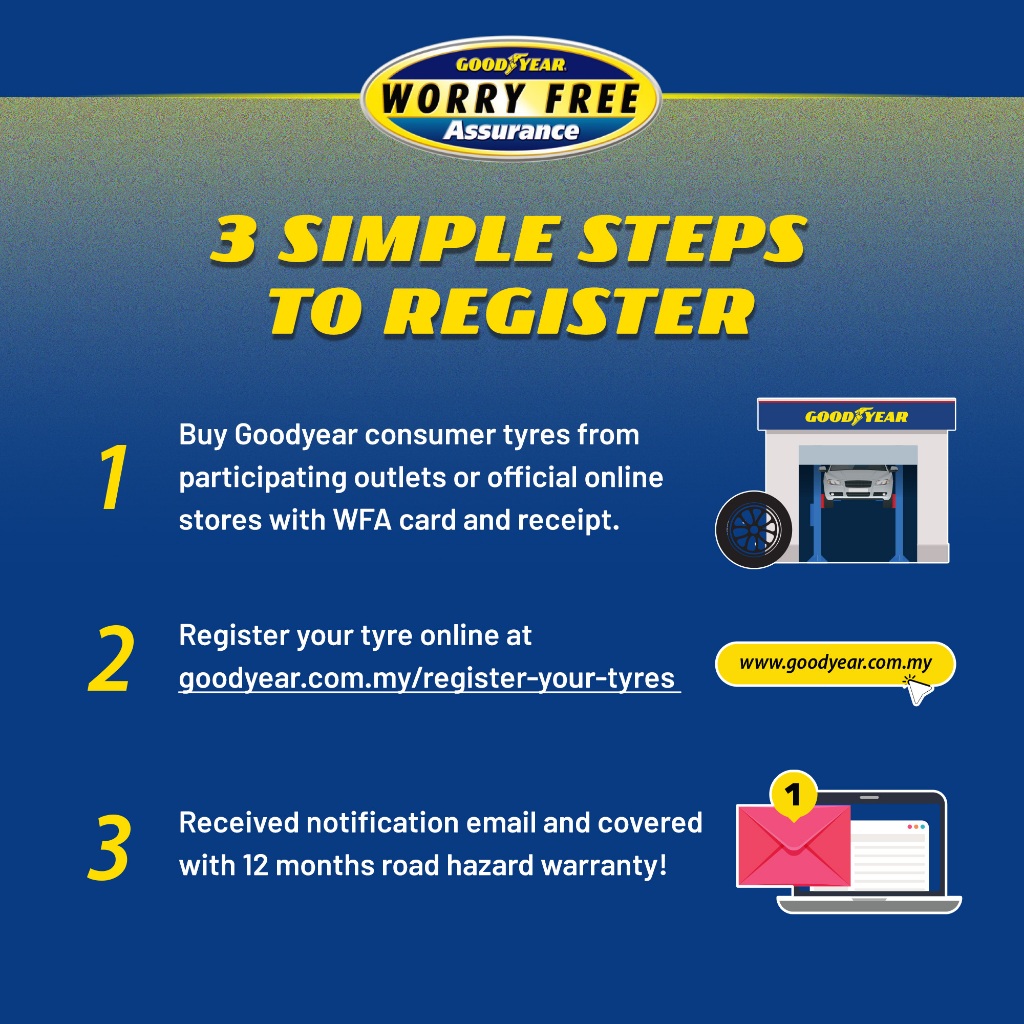 GOODYEAR
WORRY FREE
Assurance

3 SIMPLE STEPS TO REGISTER

1
Buy Goodyear consumer tyres from participating outlets or official online stores with WFA card and receipt.

GOODYEAR

2
Register your tyre online at goodyear.com.my/register-your-tyres

www.goodyear.com.my

3
Received notification email and covered with 12 months road hazard warranty!

1