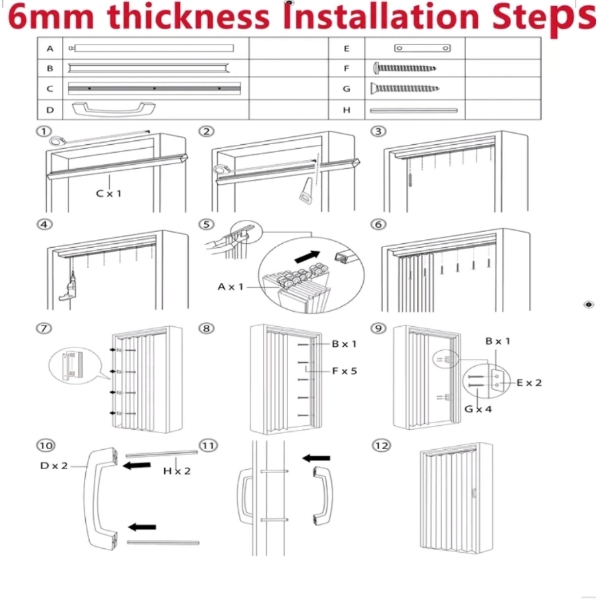 6mm thickness Installation Steps

| A | | | E | | |
|---|---|---|---|---|---|
| B | | | F | | |
| C | | | G | | |
| D | | | H | | |

①
C x 1

②

③

④

⑤
A x 1

⑥

⑦

⑧
B x 1
F x 5

⑨
B x 1
E x 2
G x 4

⑩
D x 2
H x 2

⑪

⑫