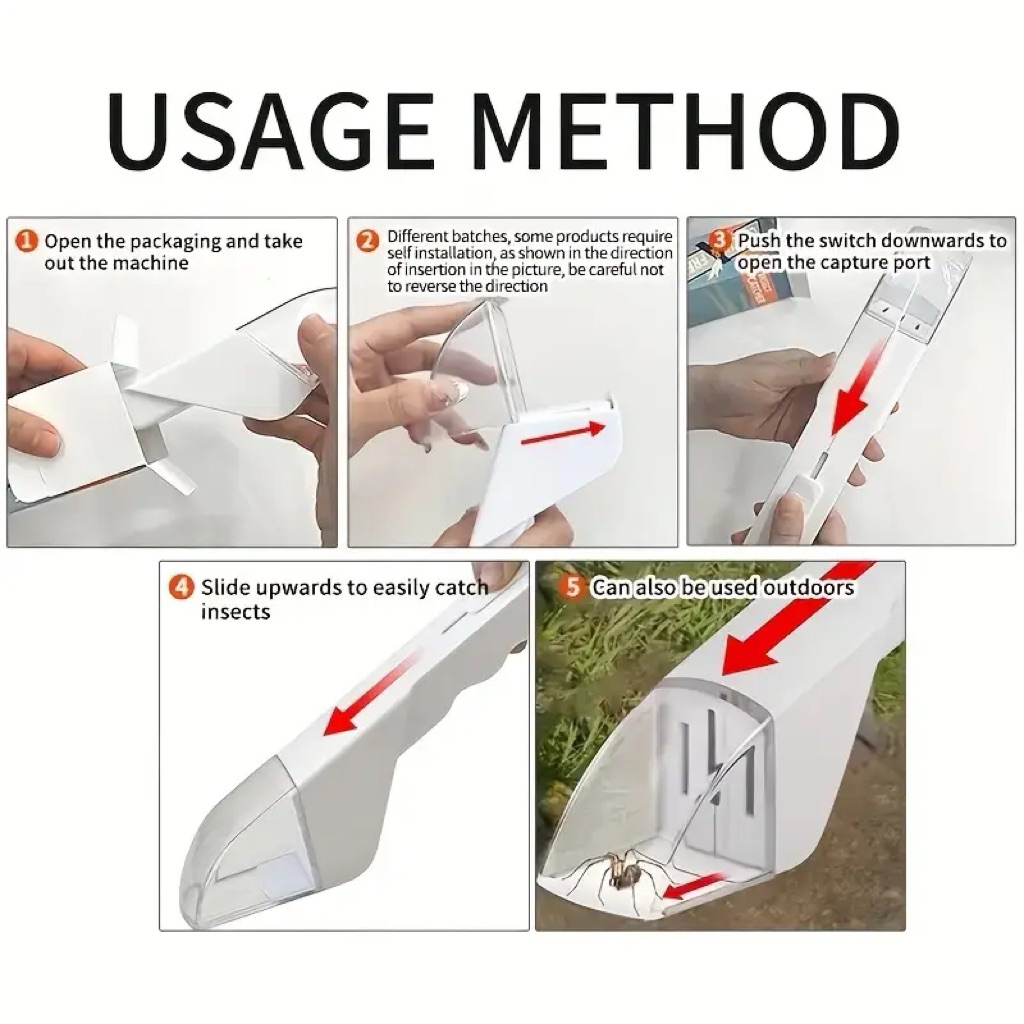 USAGE METHOD

1 Open the packaging and take out the machine

2 Different batches, some products require self installation, as shown in the direction of insertion in the picture, be careful not to reverse the direction

3 Push the switch downwards to open the capture port

4 Slide upwards to easily catch insects

5 Can also be used outdoors