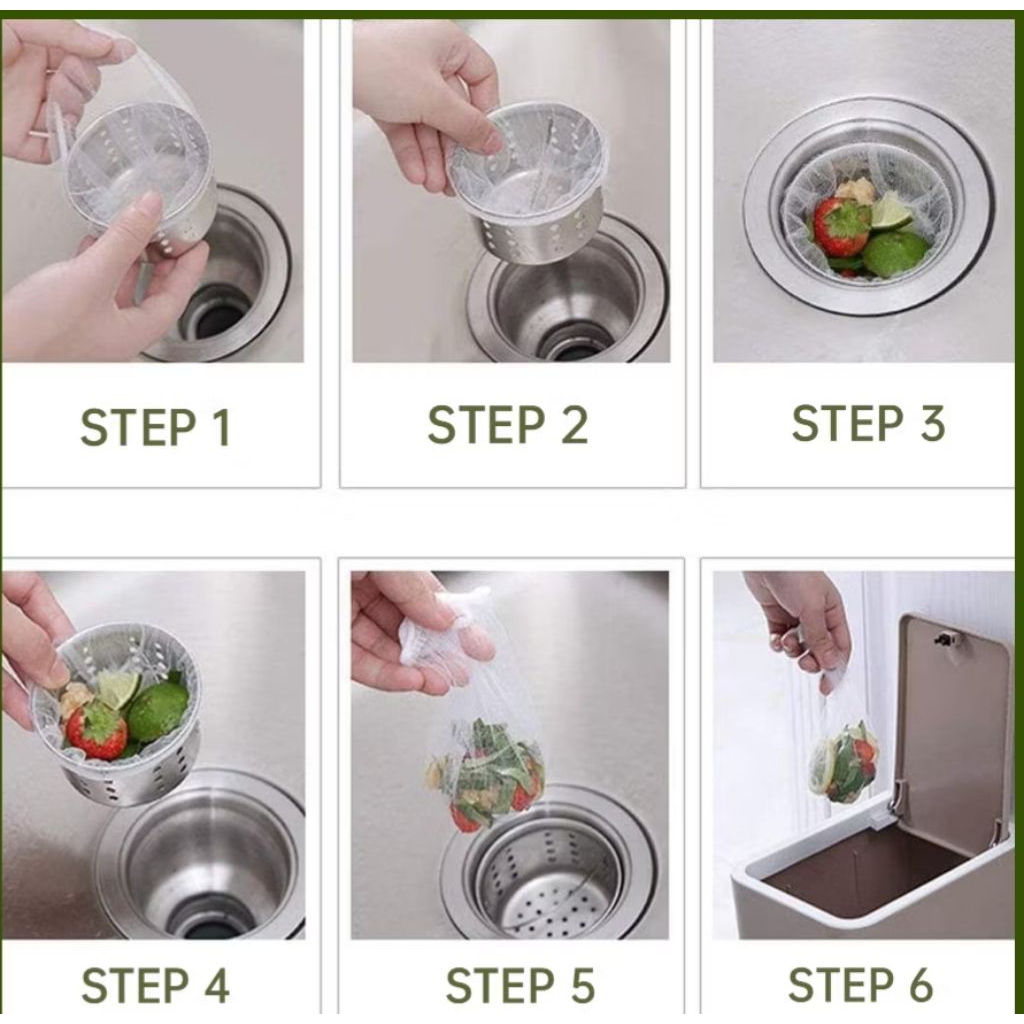 STEP 1

STEP 2

STEP 3

STEP 4

STEP 5

STEP 6