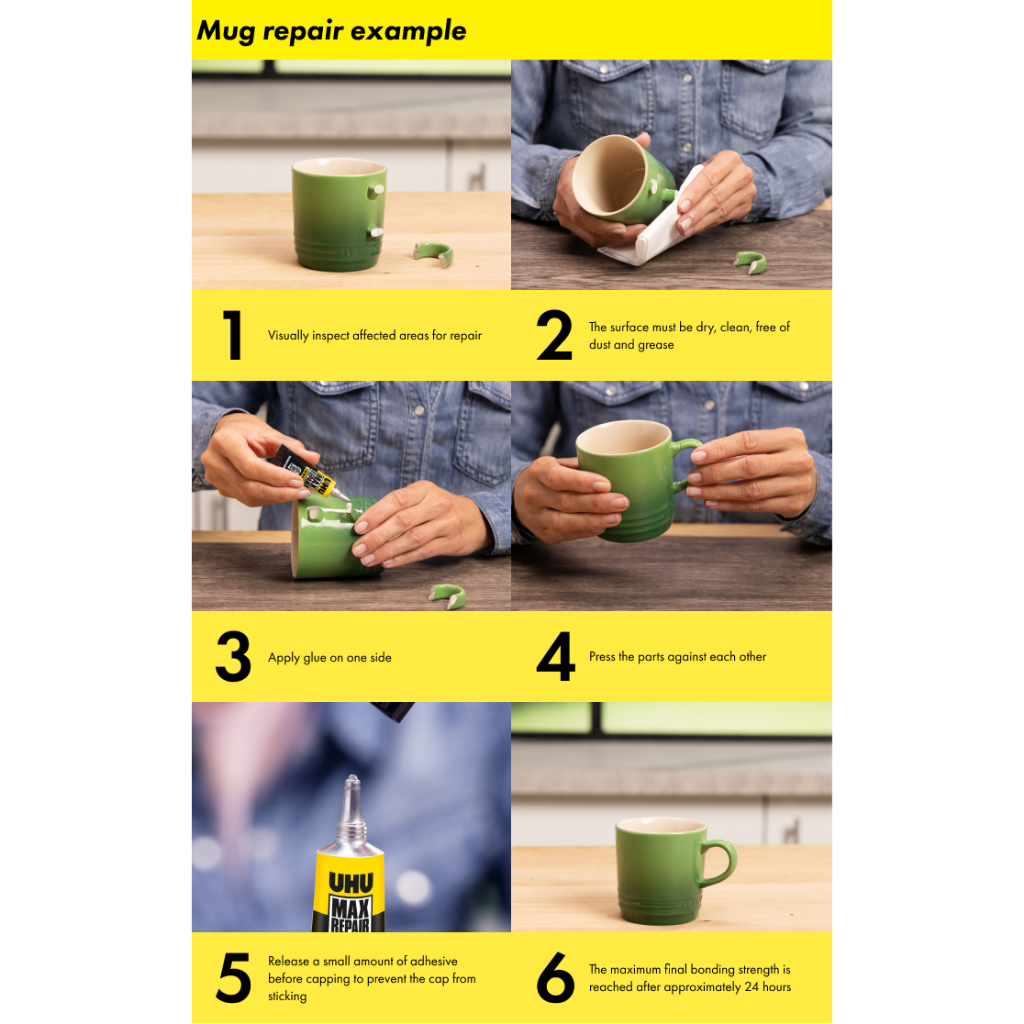 Mug repair example

1 Visually inspect affected areas for repair

2 The surface must be dry, clean, free of dust and grease

3 Apply glue on one side

4 Press the parts against each other

UHU MAX REPAIR

5 Release a small amount of adhesive before capping to prevent the cap from sticking

6 The maximum final bonding strength is reached after approximately 24 hours