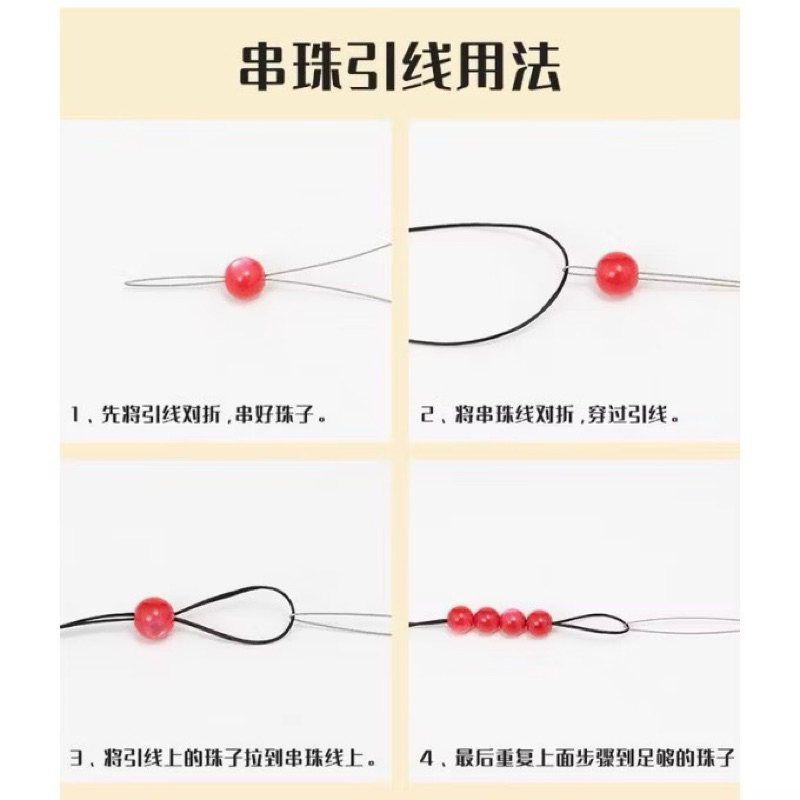 串珠引线用法

1、先将引线对折，串好珠子。

2、将串珠线对折，穿过引线。

3、将引线上的珠子拉到串珠线上。

4、最后重复上面步骤到足够的珠子