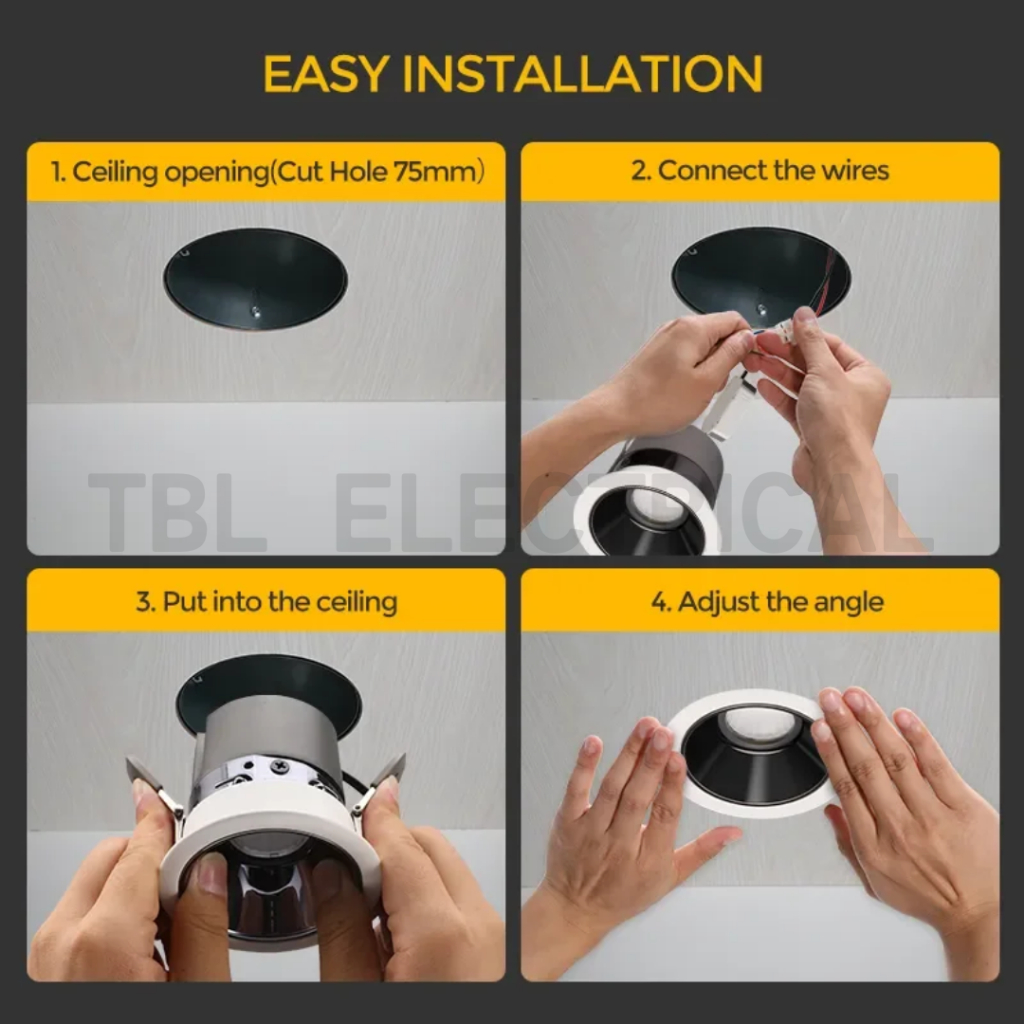 EASY INSTALLATION

1. Ceiling opening(Cut Hole 75mm)

2. Connect the wires

TBL ELECTRICAL

3. Put into the ceiling

4. Adjust the angle