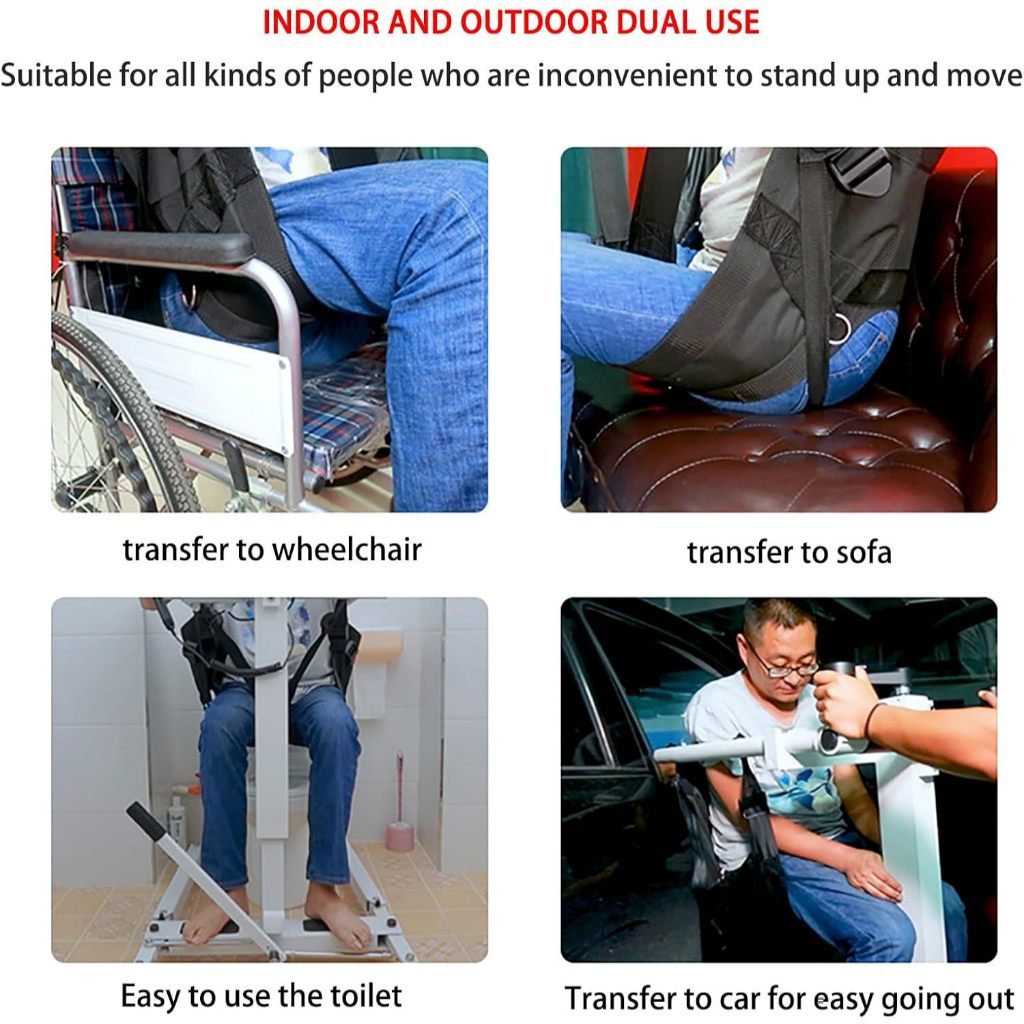 INDOOR AND OUTDOOR DUAL USE

Suitable for all kinds of people who are inconvenient to stand up and move

transfer to wheelchair

transfer to sofa

Easy to use the toilet

Transfer to car for easy going out